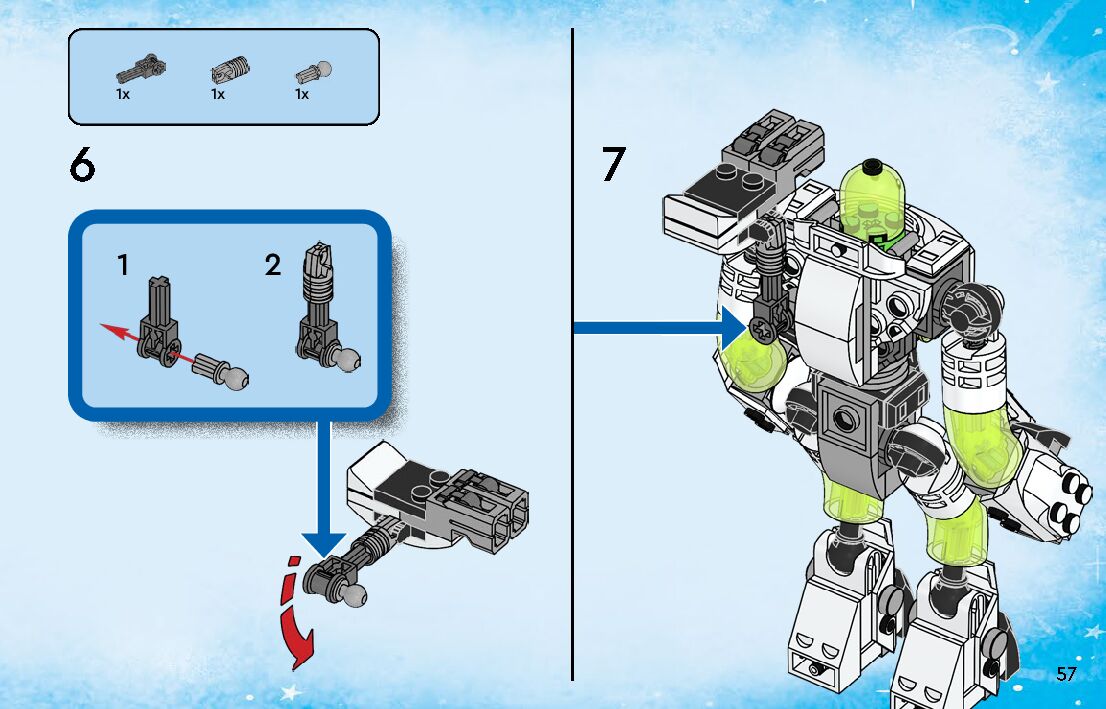 1x
1x
1x

6

1
2

7

57