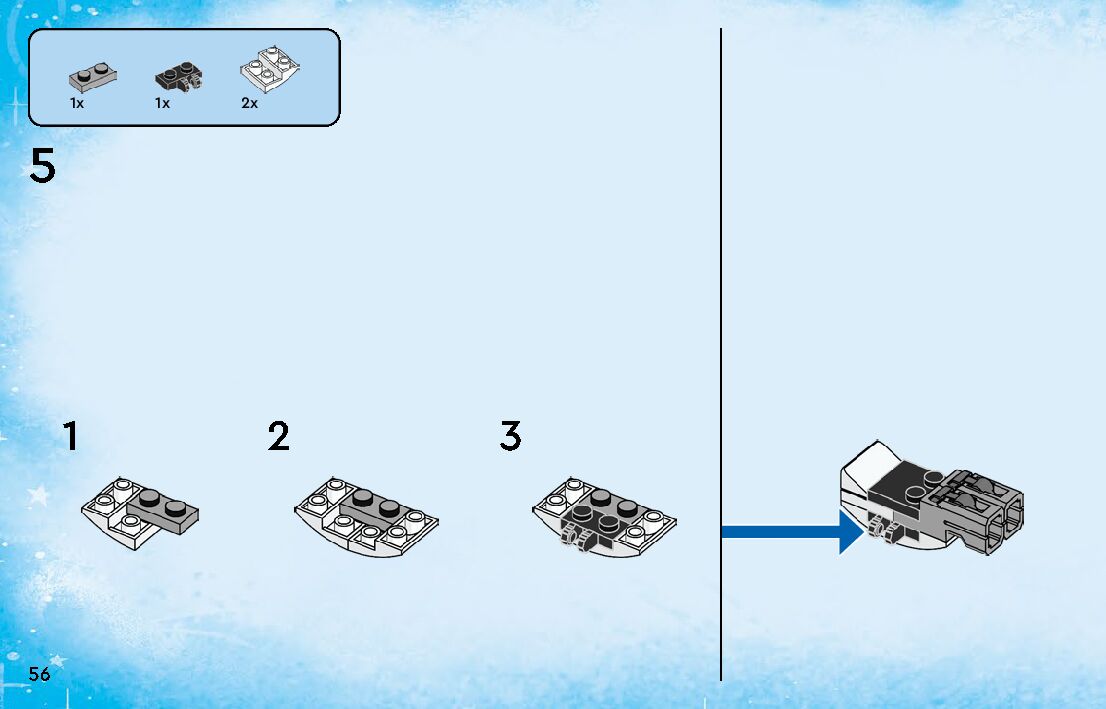 1x
1x
2x

5

1

2

3

56