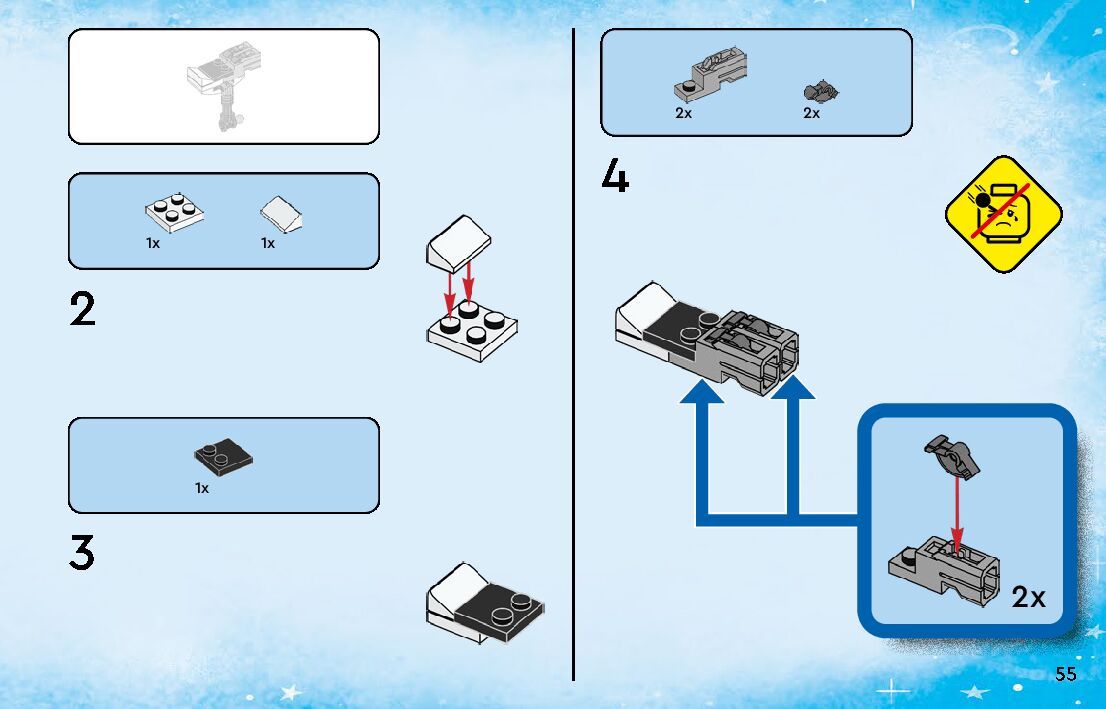 1x 1x

2

1x

3

2x 2x

4

2x

55