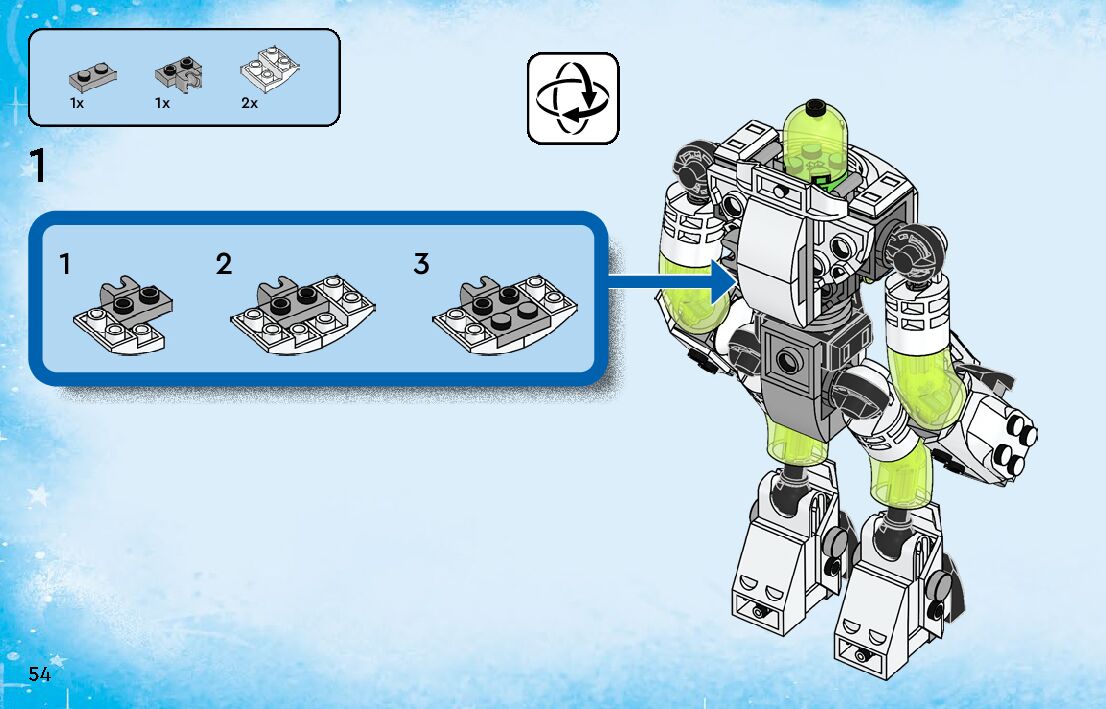 1x 1x 2x

1

1 2 3

54