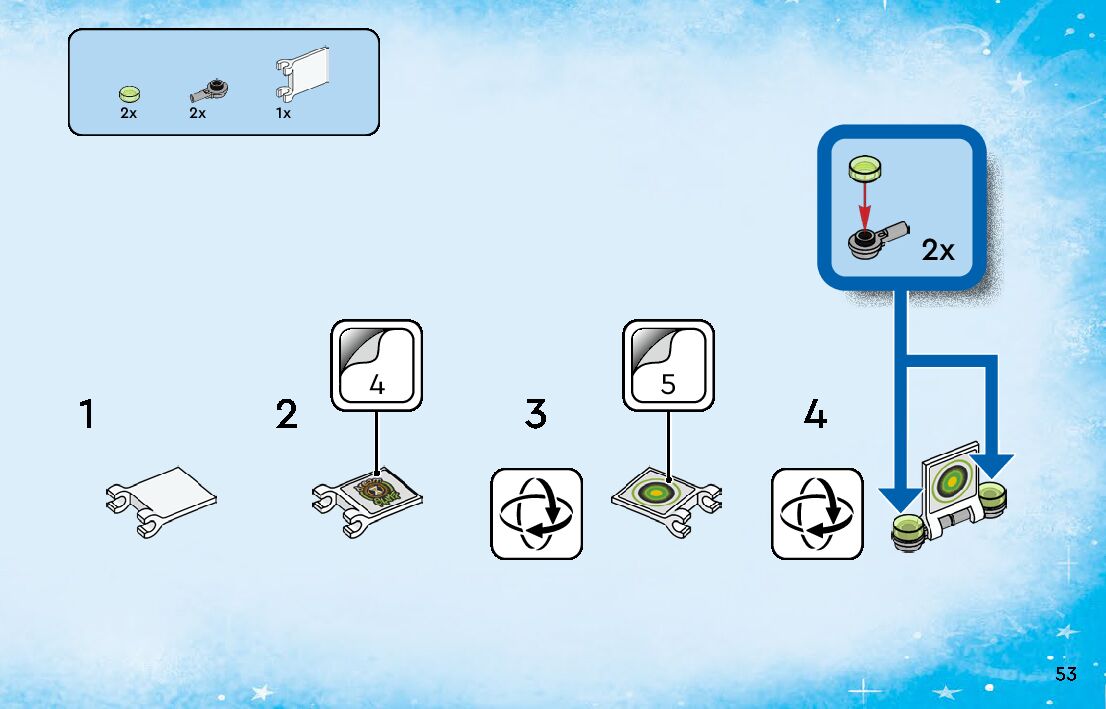 2x 2x 1x

2x

1

2

4

3

5

4

53