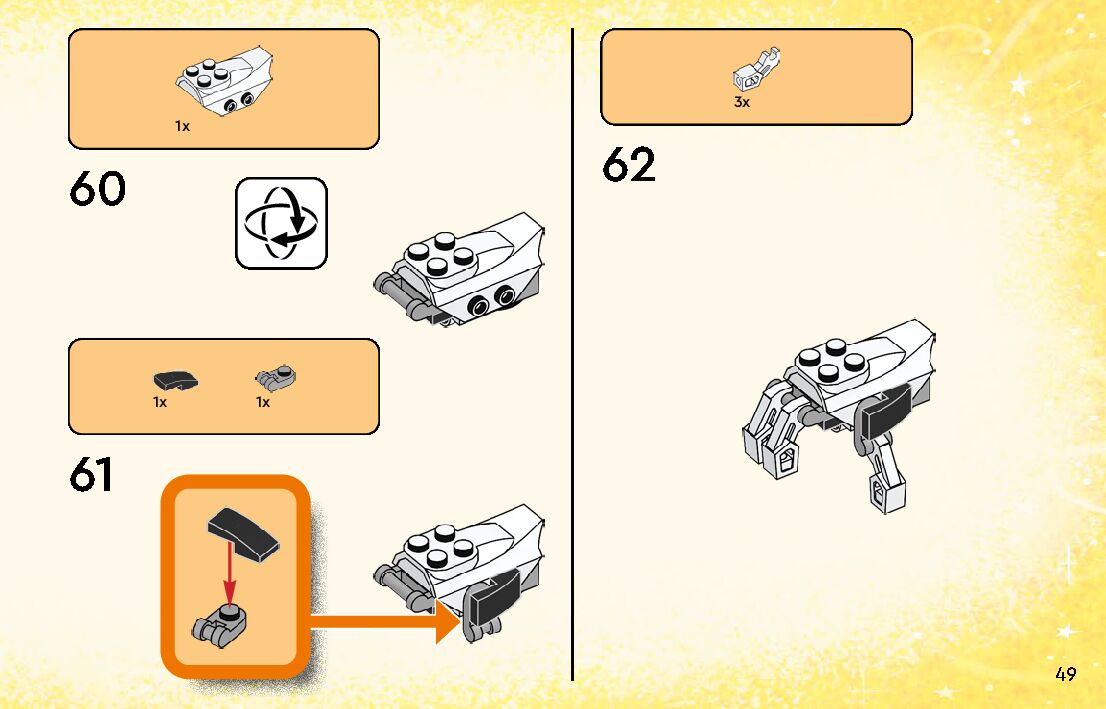 1x

60

1x 1x

61

3x

62

49