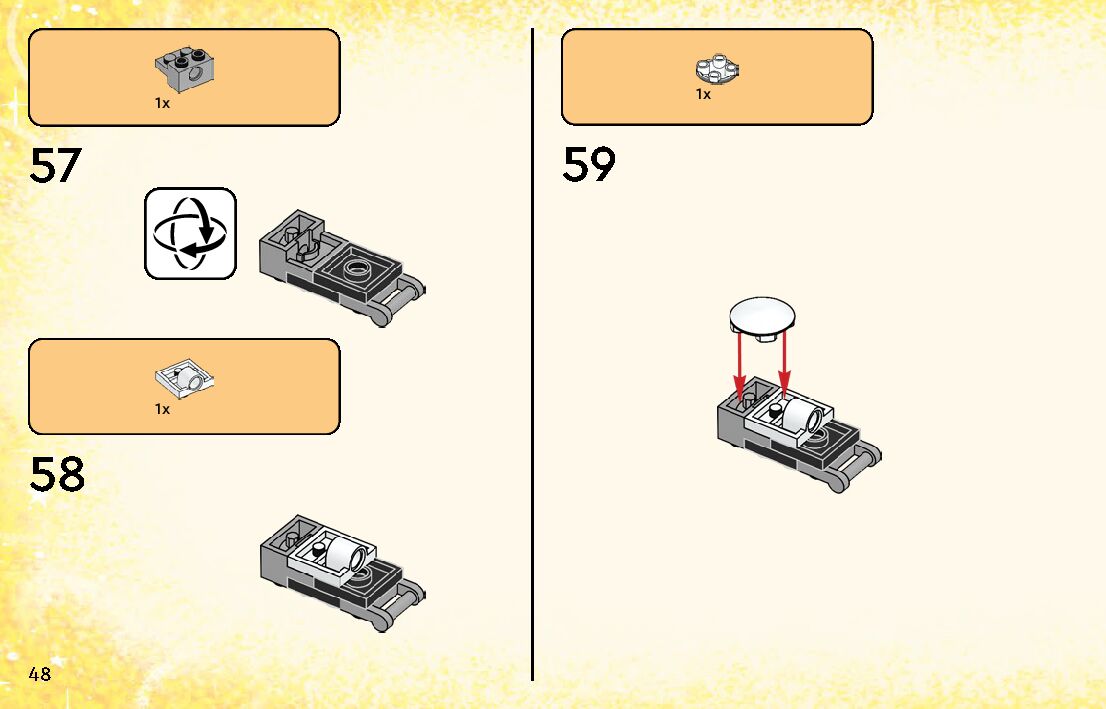 1x

57

1x

58

48

1x

59