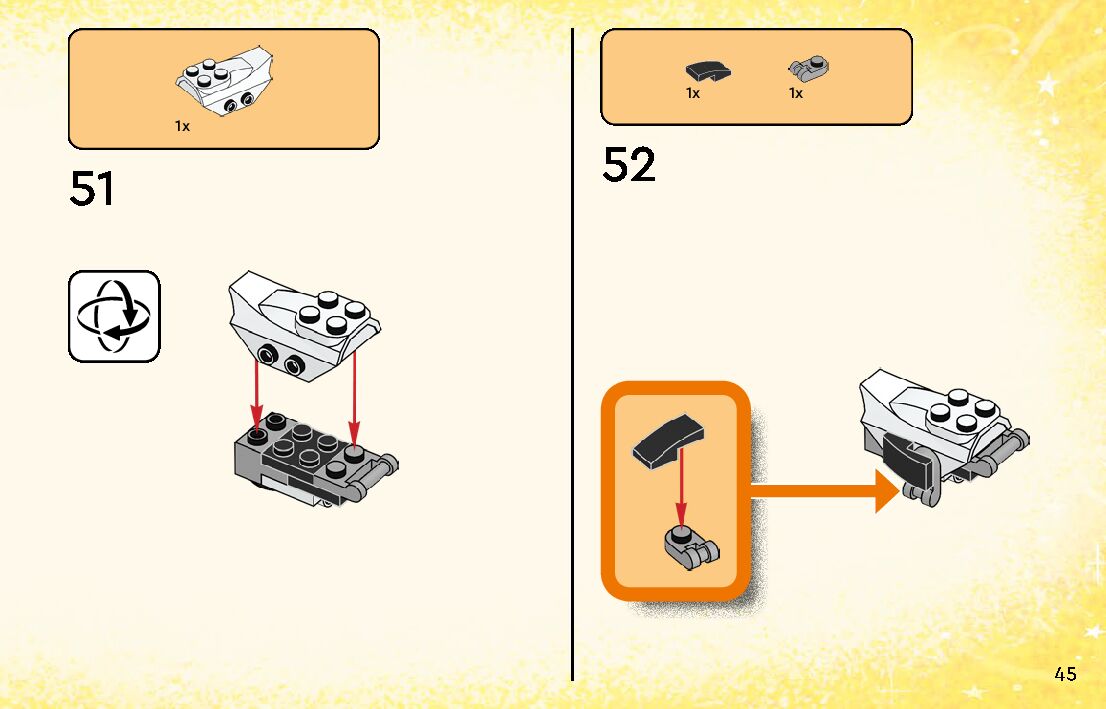 1x

51

1x 1x

52

45