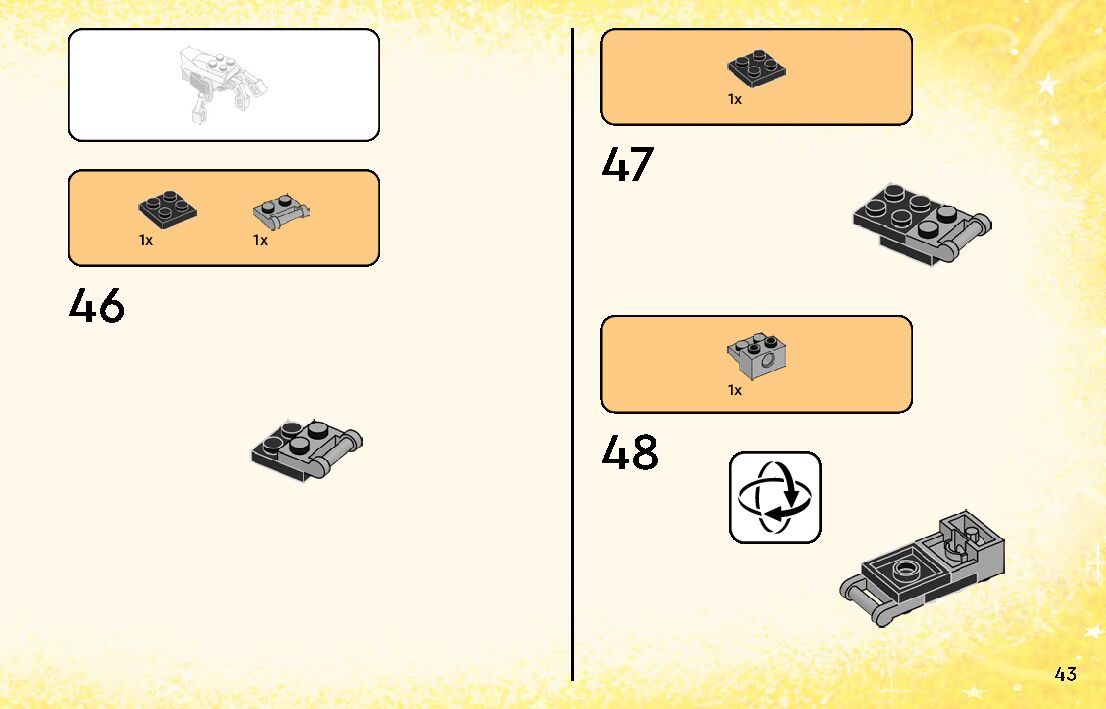 1x 1x

46

1x

47

1x

48

43