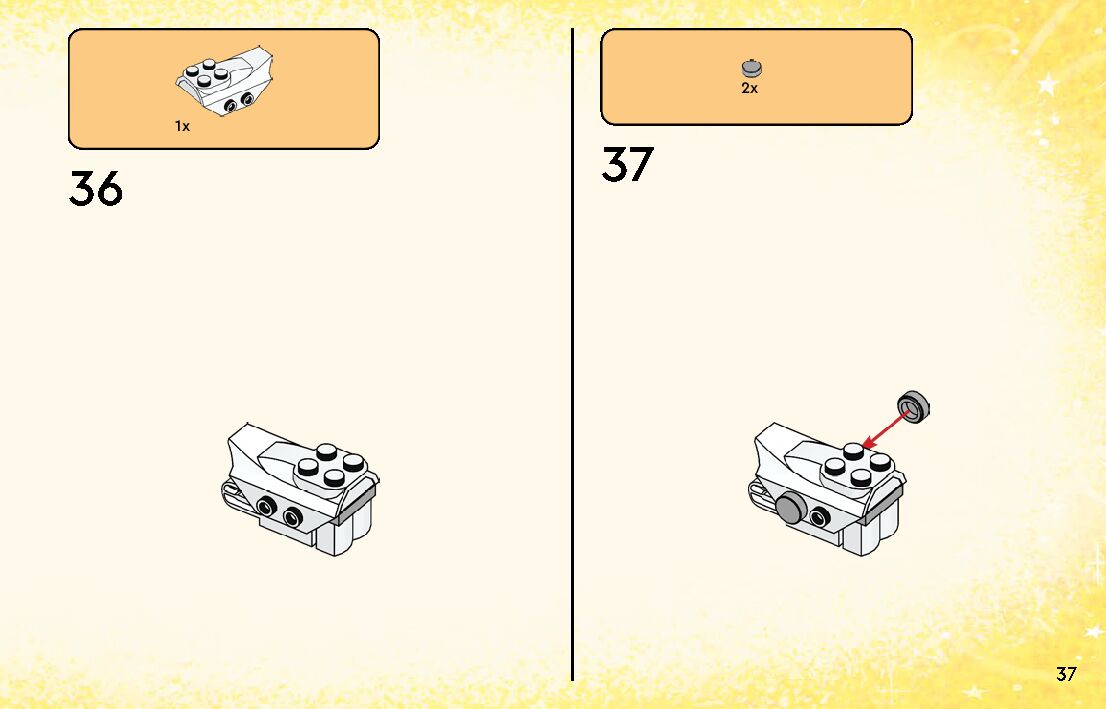 1x

36

2x

37

37