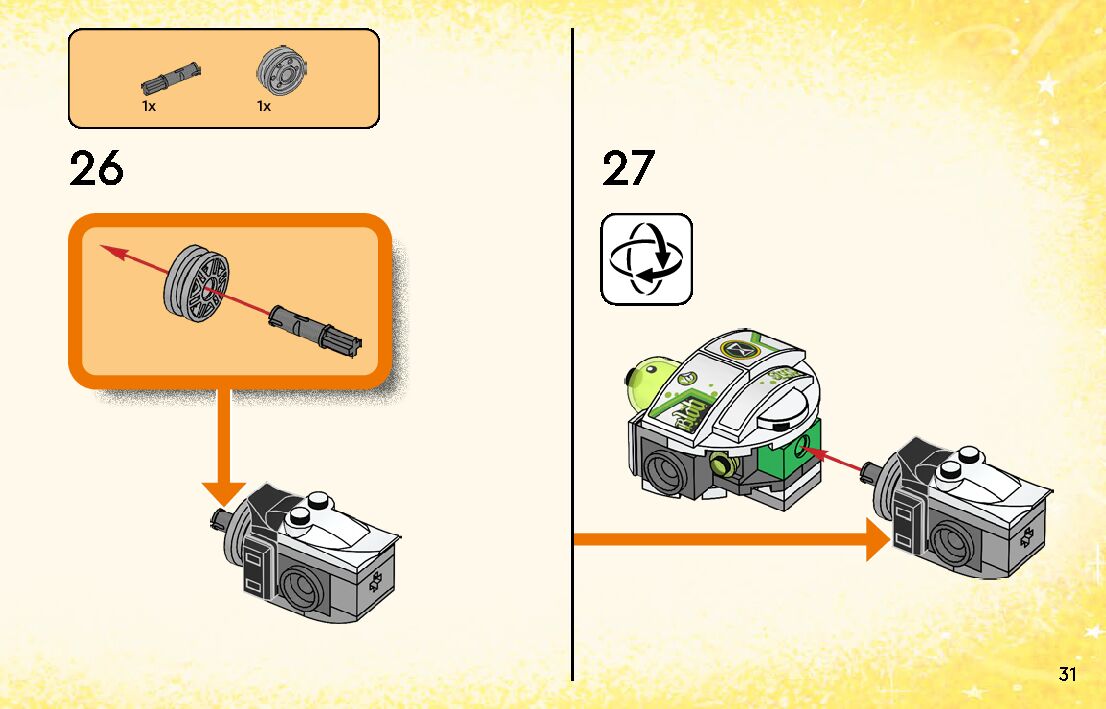 1x
1x

26

27

31