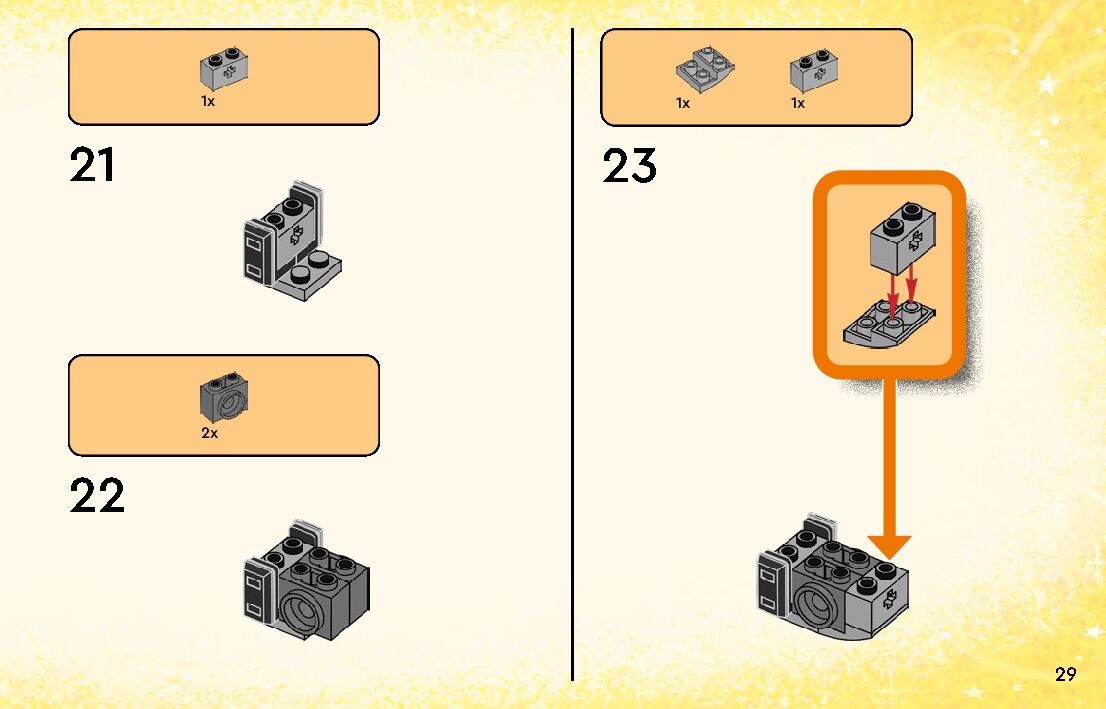 1x

21

2x

22

1x 1x

23

29