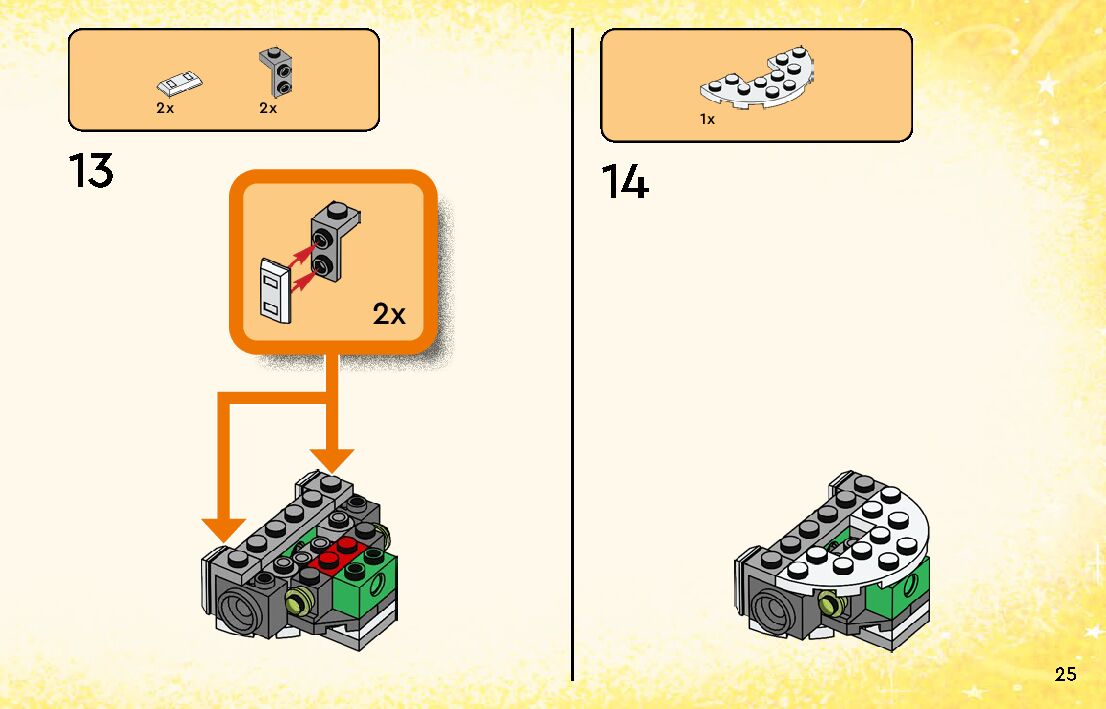 2x 2x

13

2x

1x

14

25