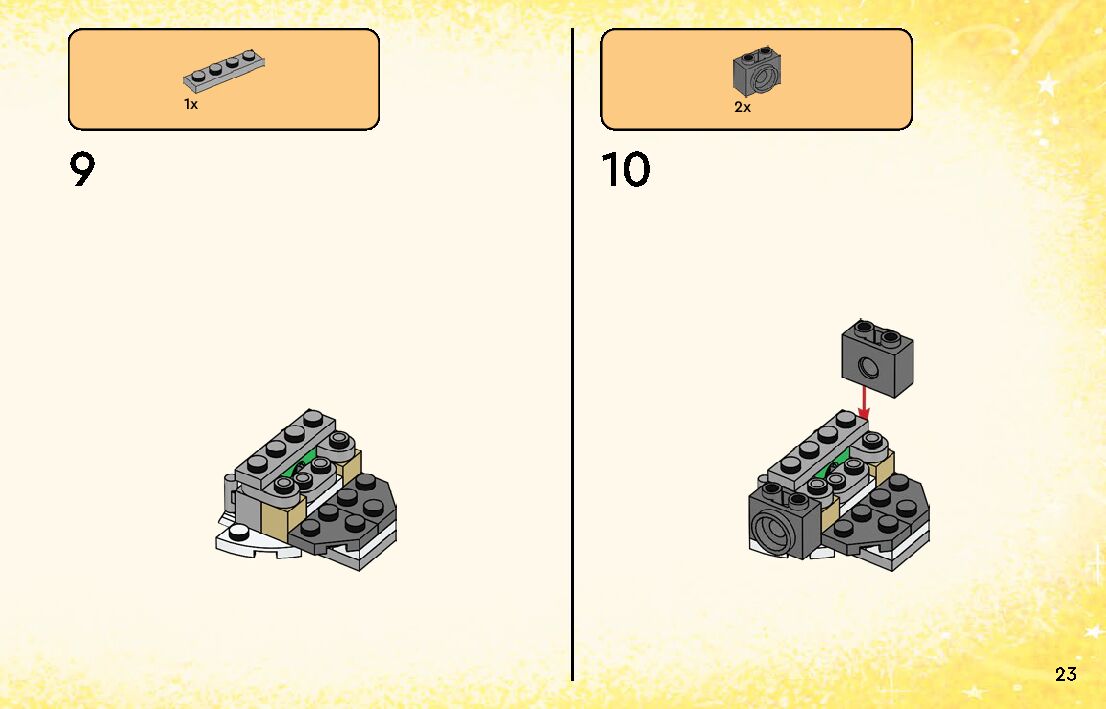 1x

9

2x

10

23