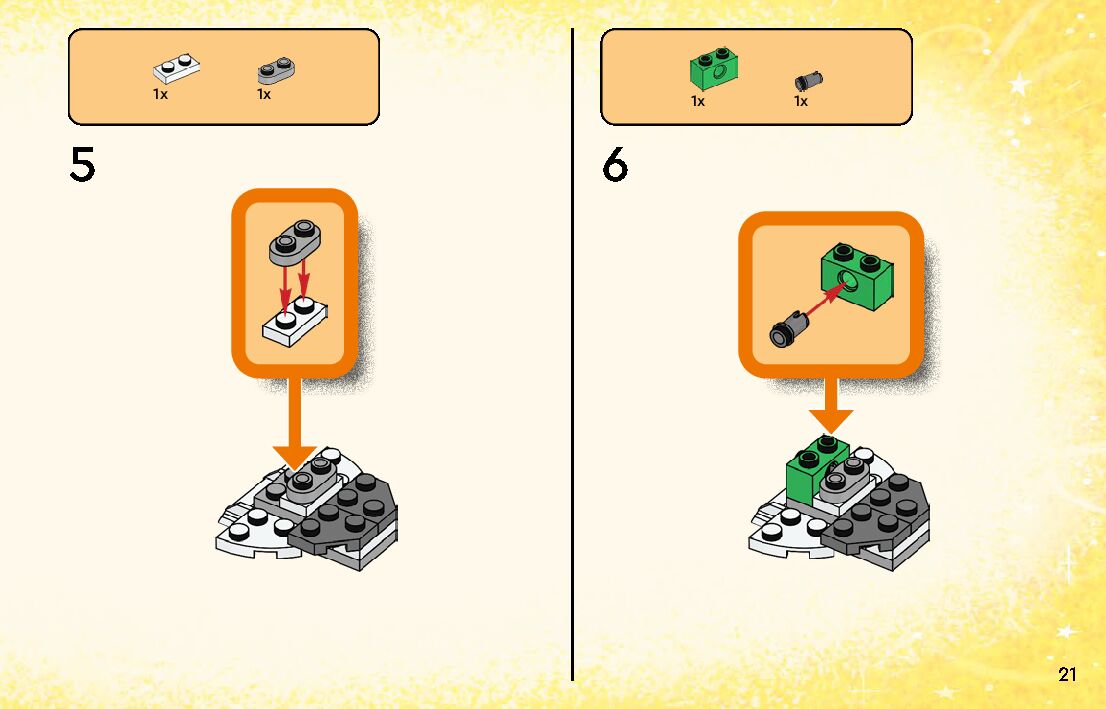 1x 1x

5

1x 1x

6

21