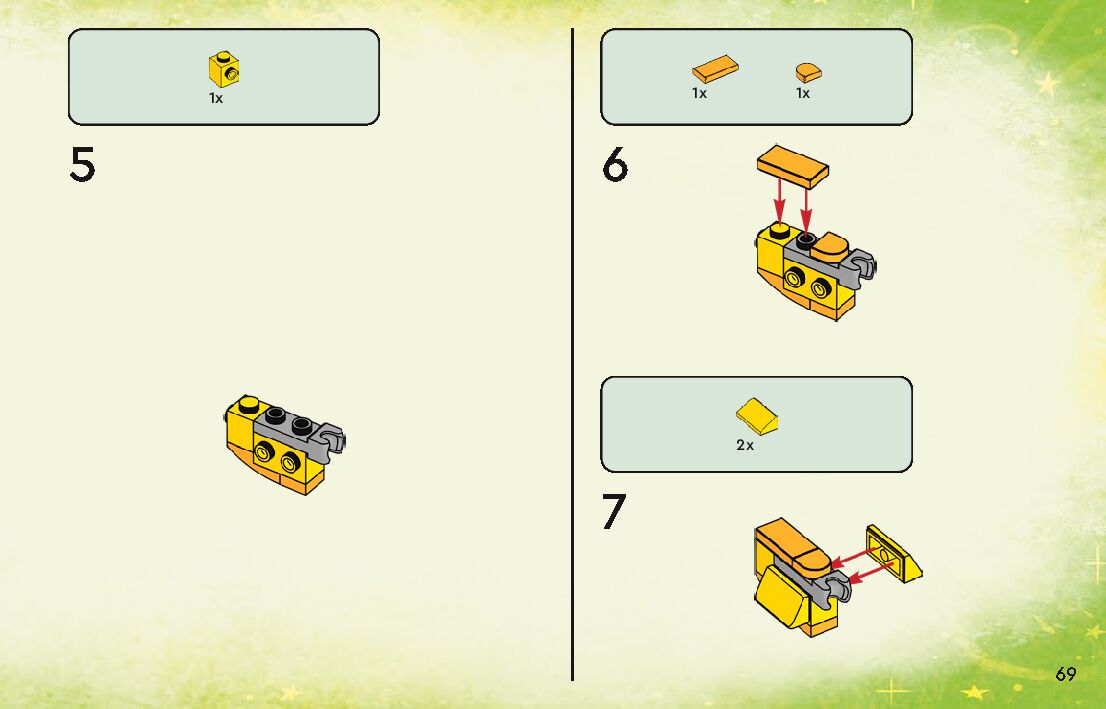 1x

5

1x 1x

6

2x

7

69