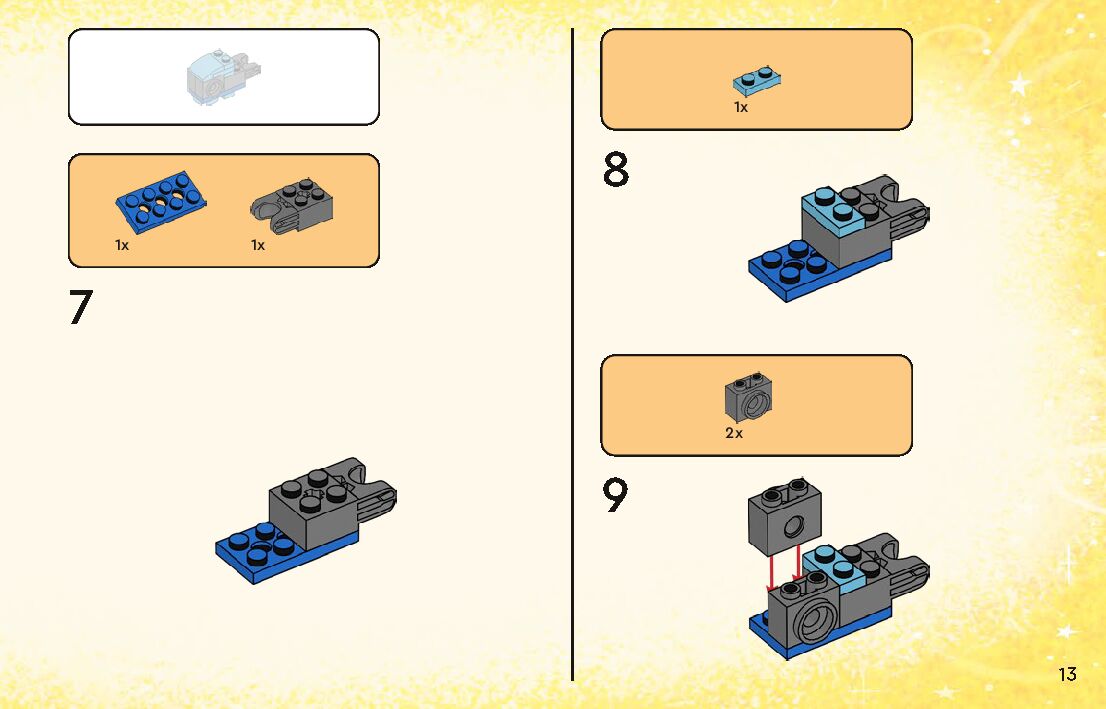 1x

1x

7

1x

8

2x

9

13