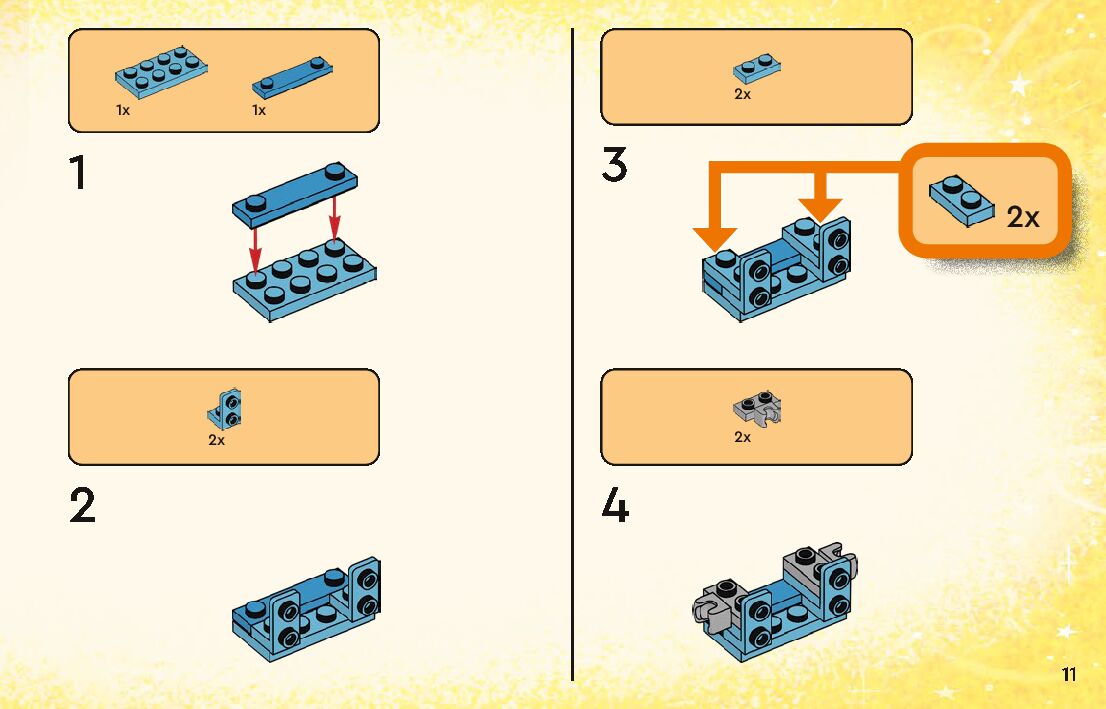 1x 1x

1

2x

2

2x

3

2x

2x

4

11