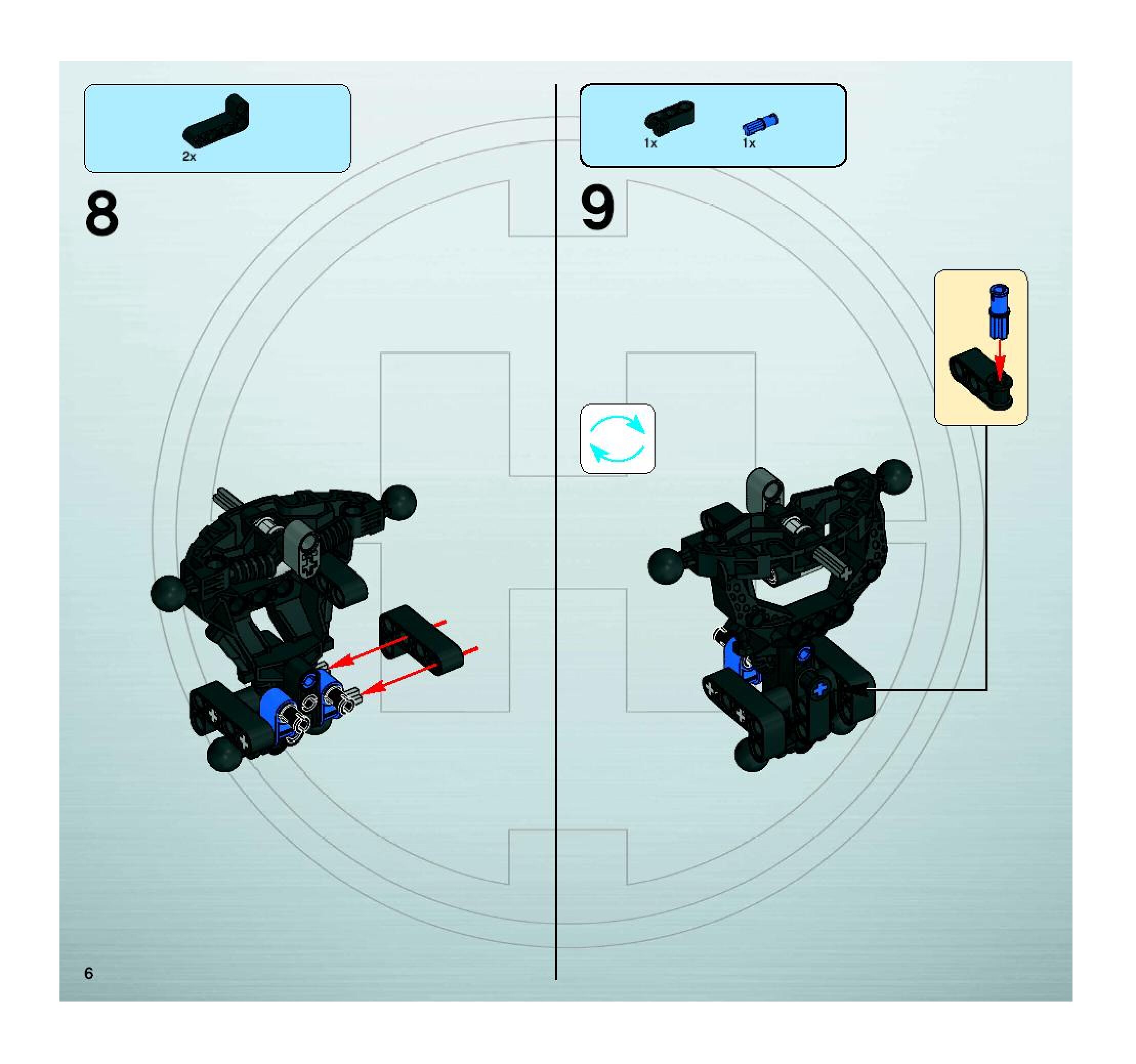 2x

8

1x 1x

9

6