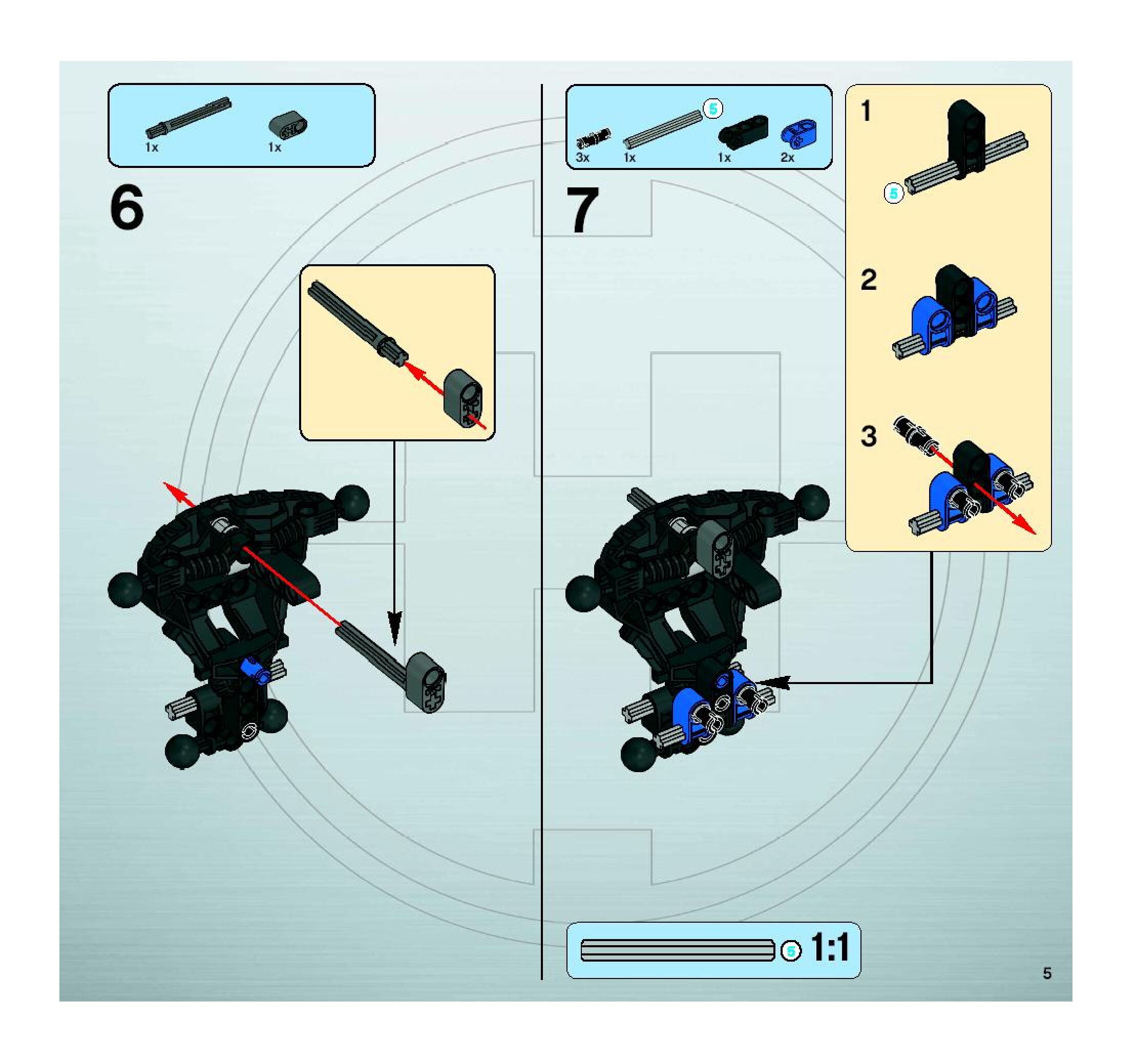 1x

1x

6

5

3x

1x

1x

2x

7

1

5

2

3

5 1:1

5