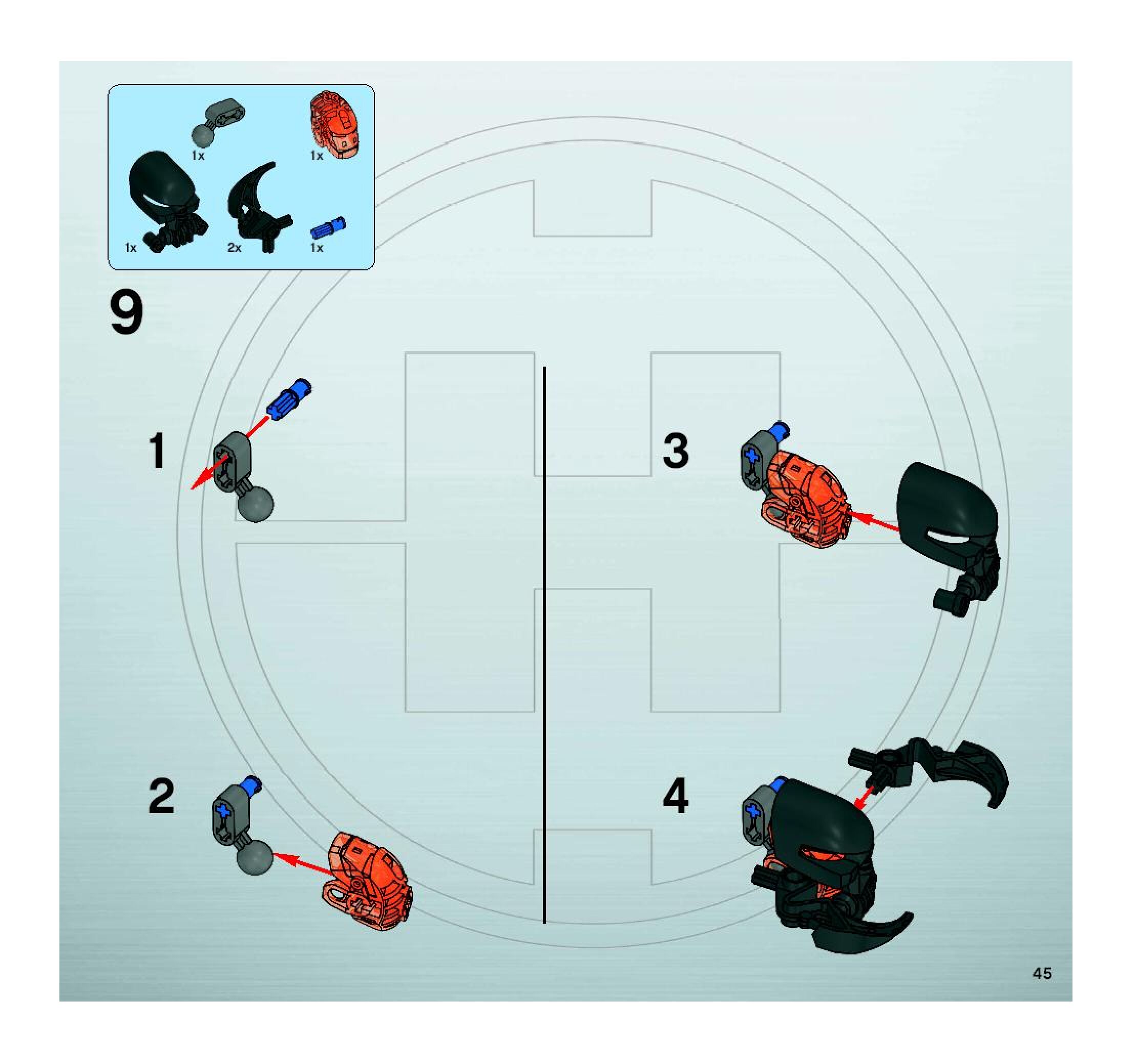 1x
1x
1x
2x
1x

9

1

2

3

4

45