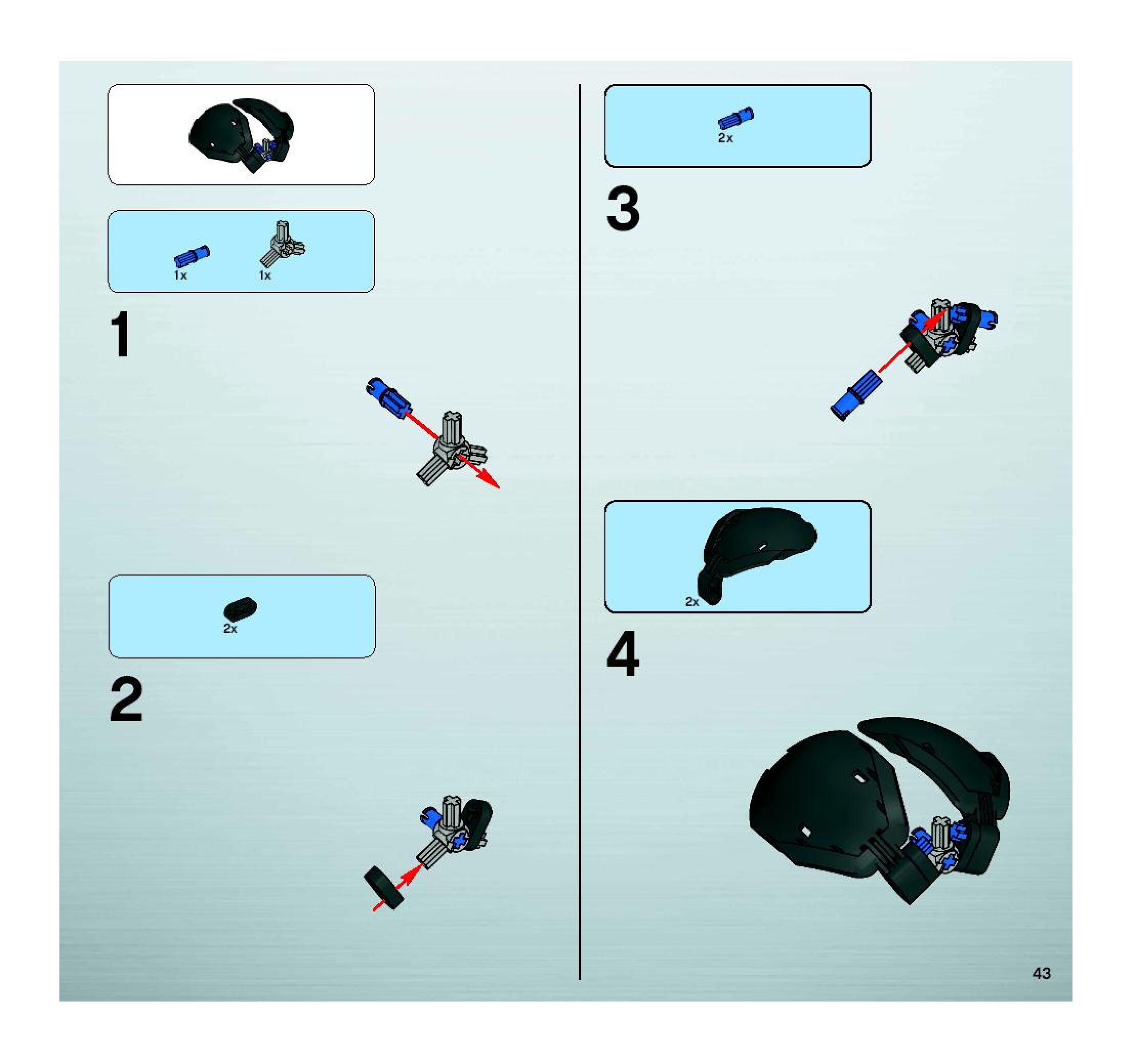 1x 1x

1

2x

2

2x

3

2x

4

43