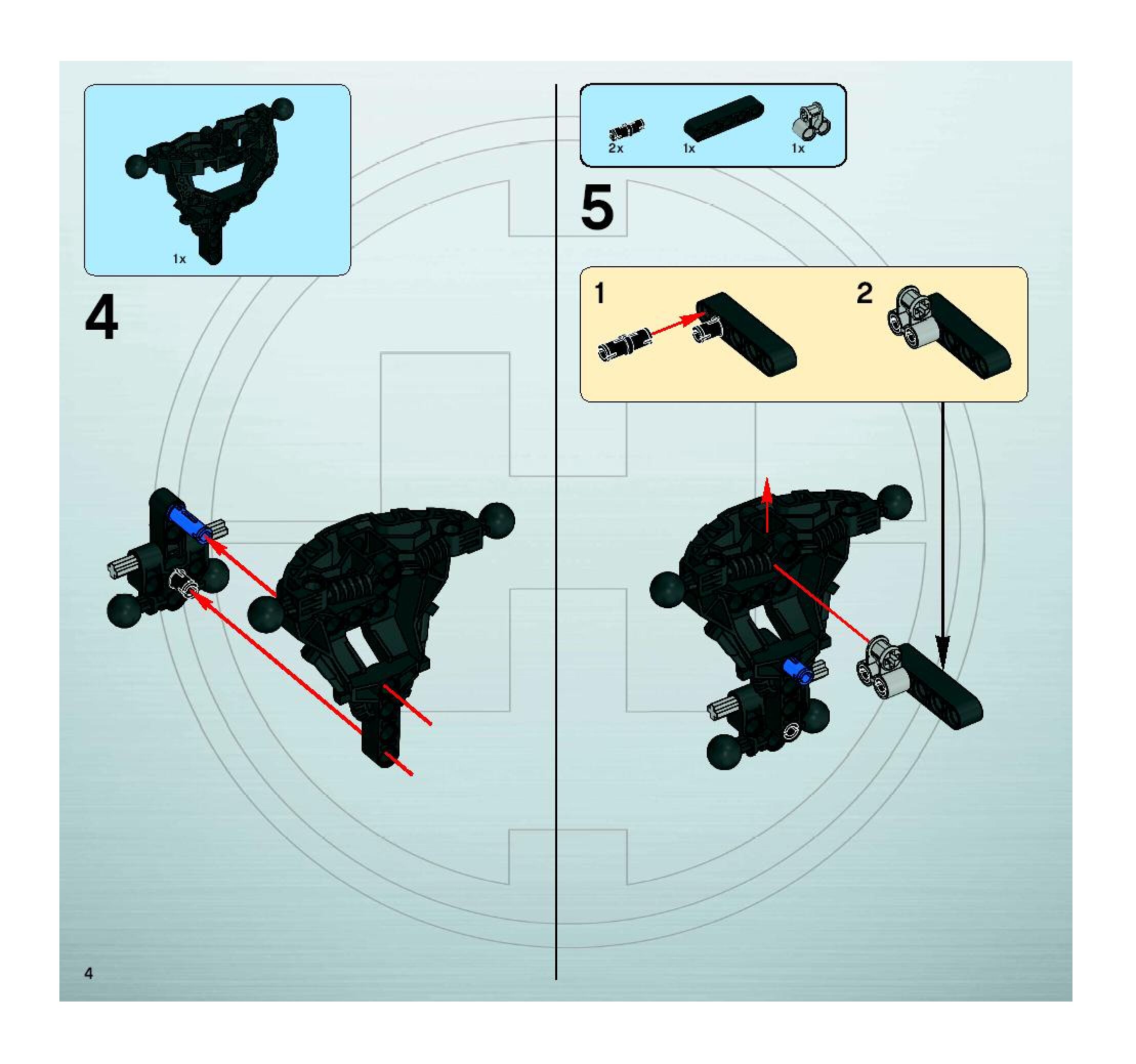 1x

4

2x 1x 1x

5

1

2

4