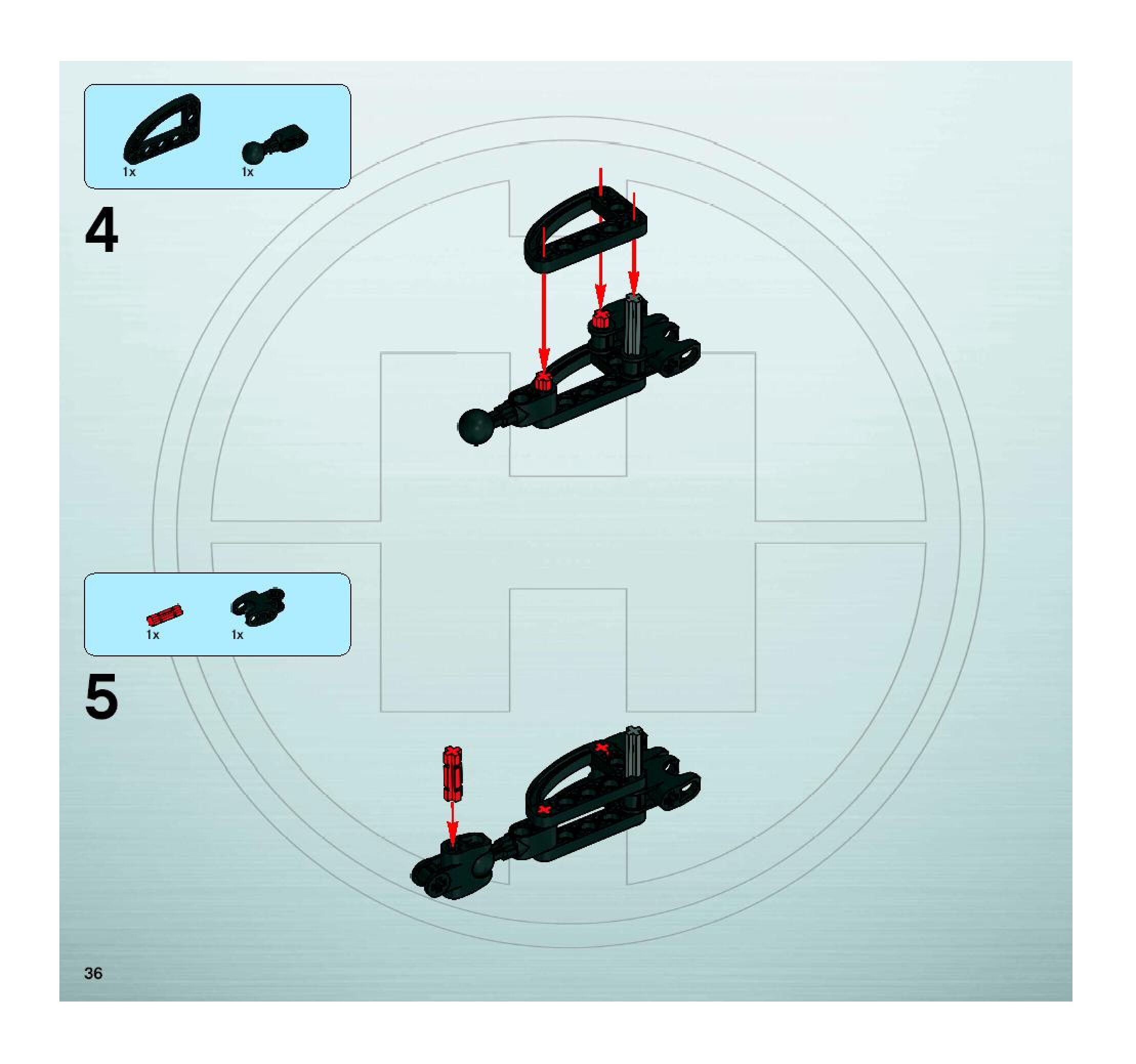 1x 1x

4

1x 1x

5

36