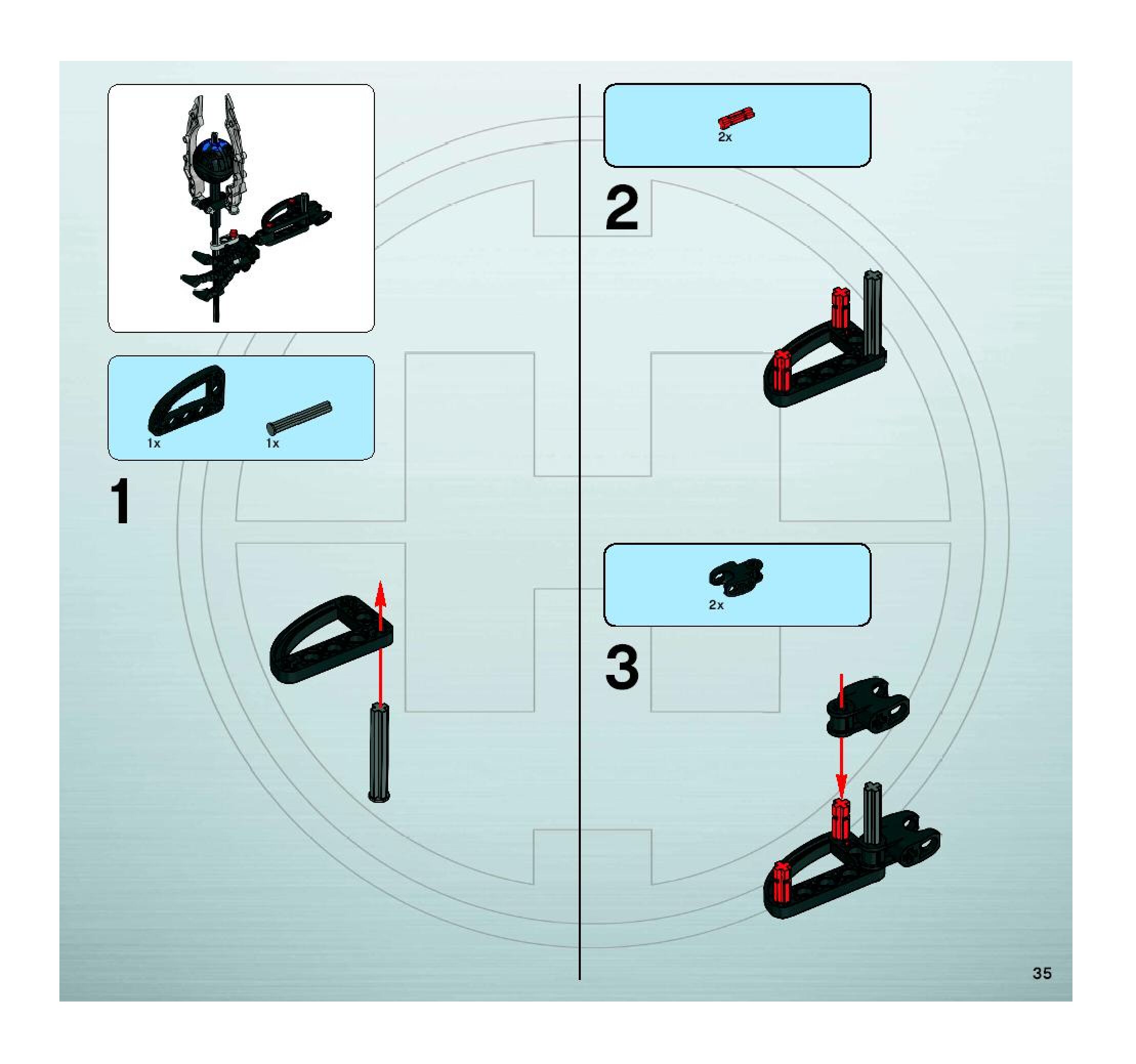 1x 1x

1

2x

2

2x

3

35