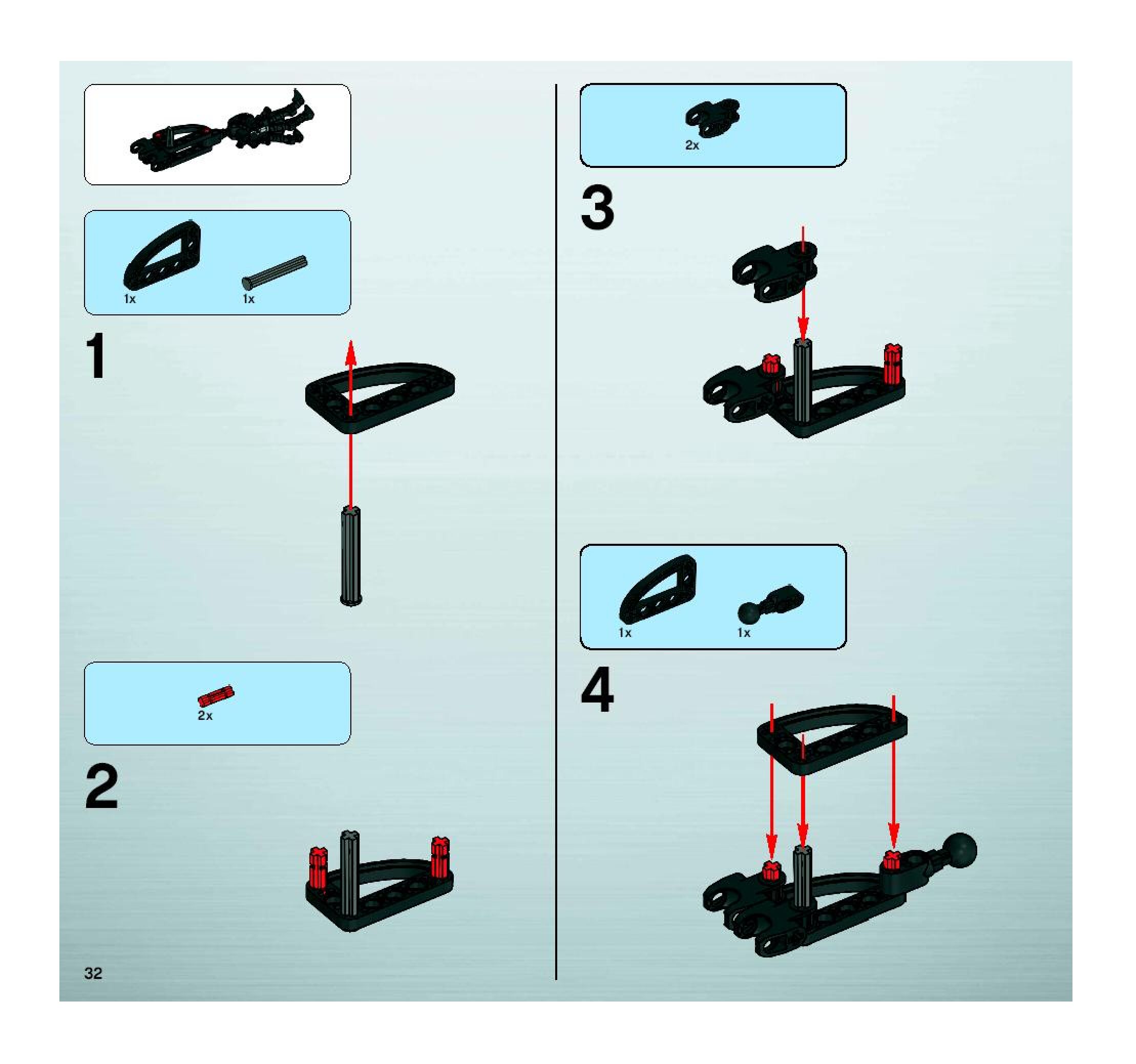 1x
1x

1

2x

2

32

2x

3

1x
1x

4