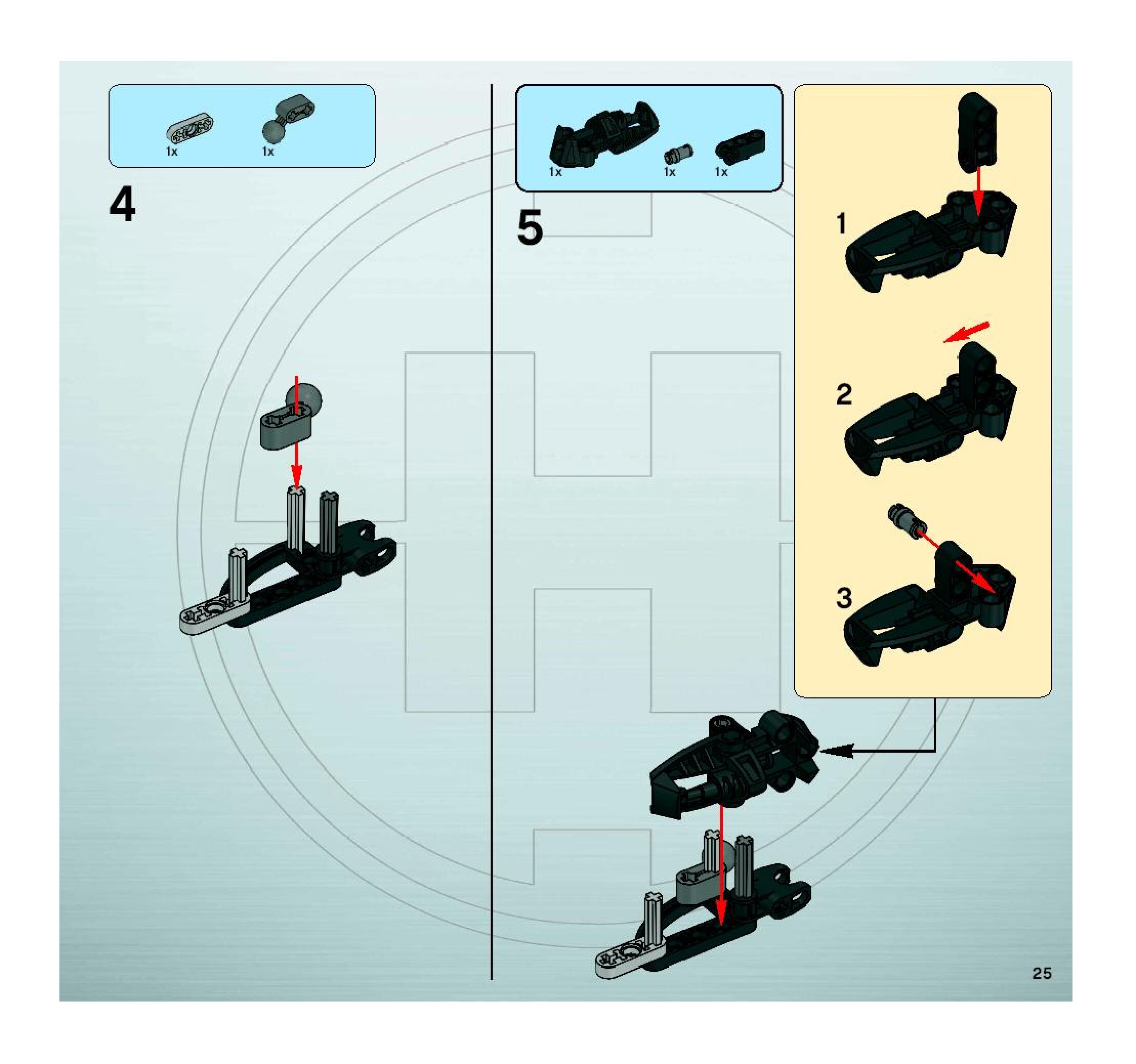 1x 1x

4

1x 1x 1x

5

1

2

3

25