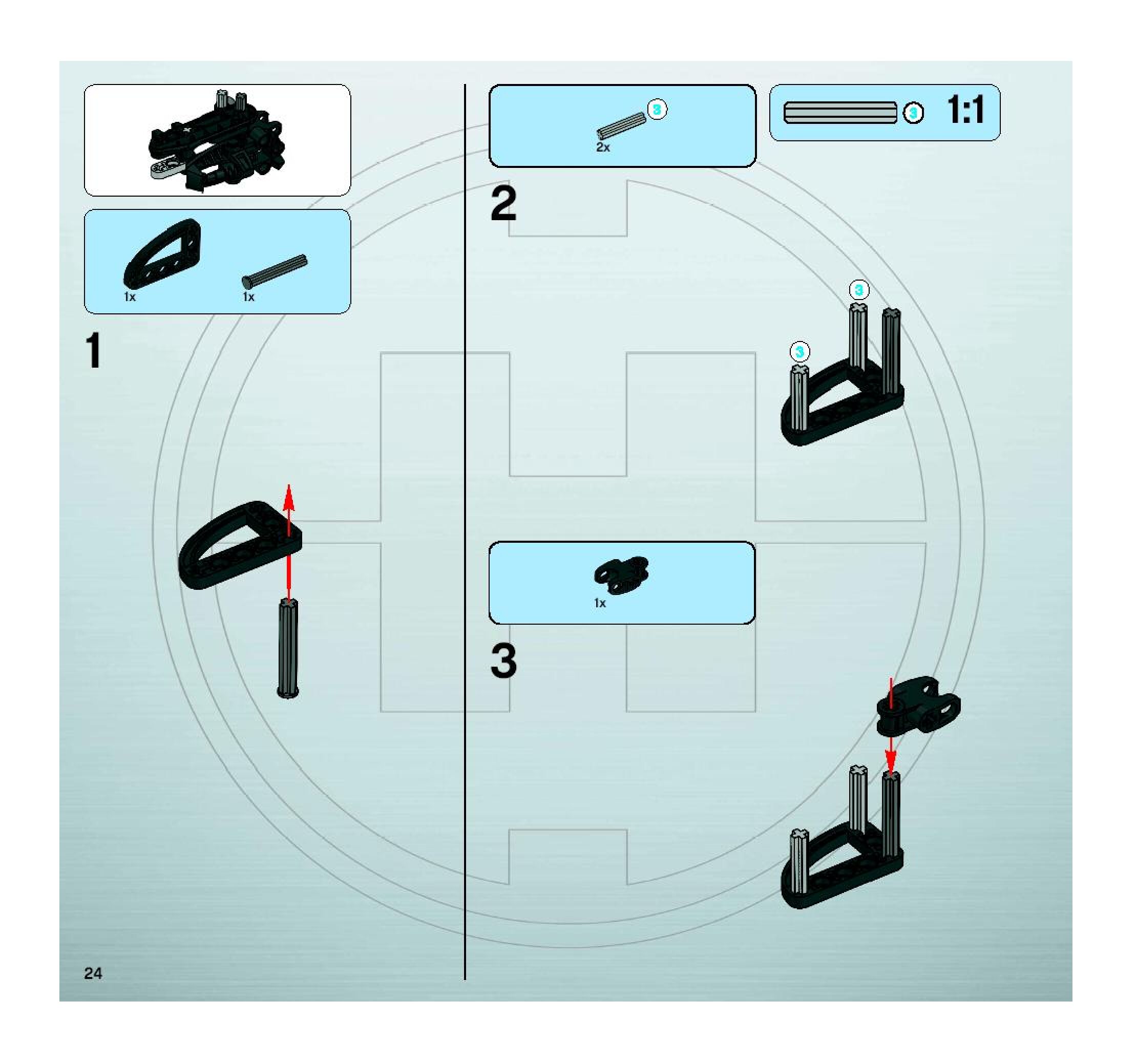 1x 1x

1

3
2x

3 1:1

2

3

3

1x

3

24