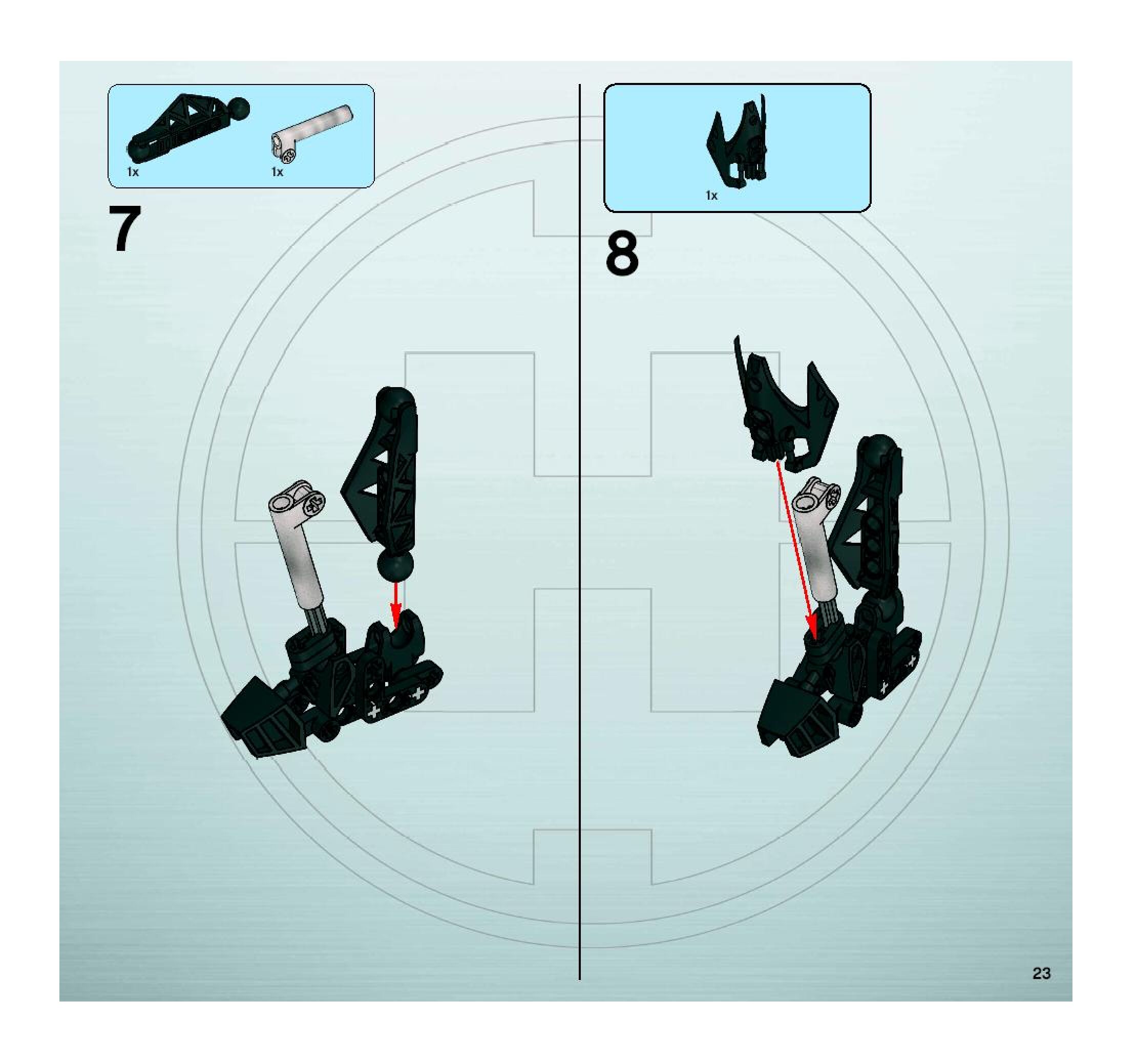 1x

1x

7

1x

8

23