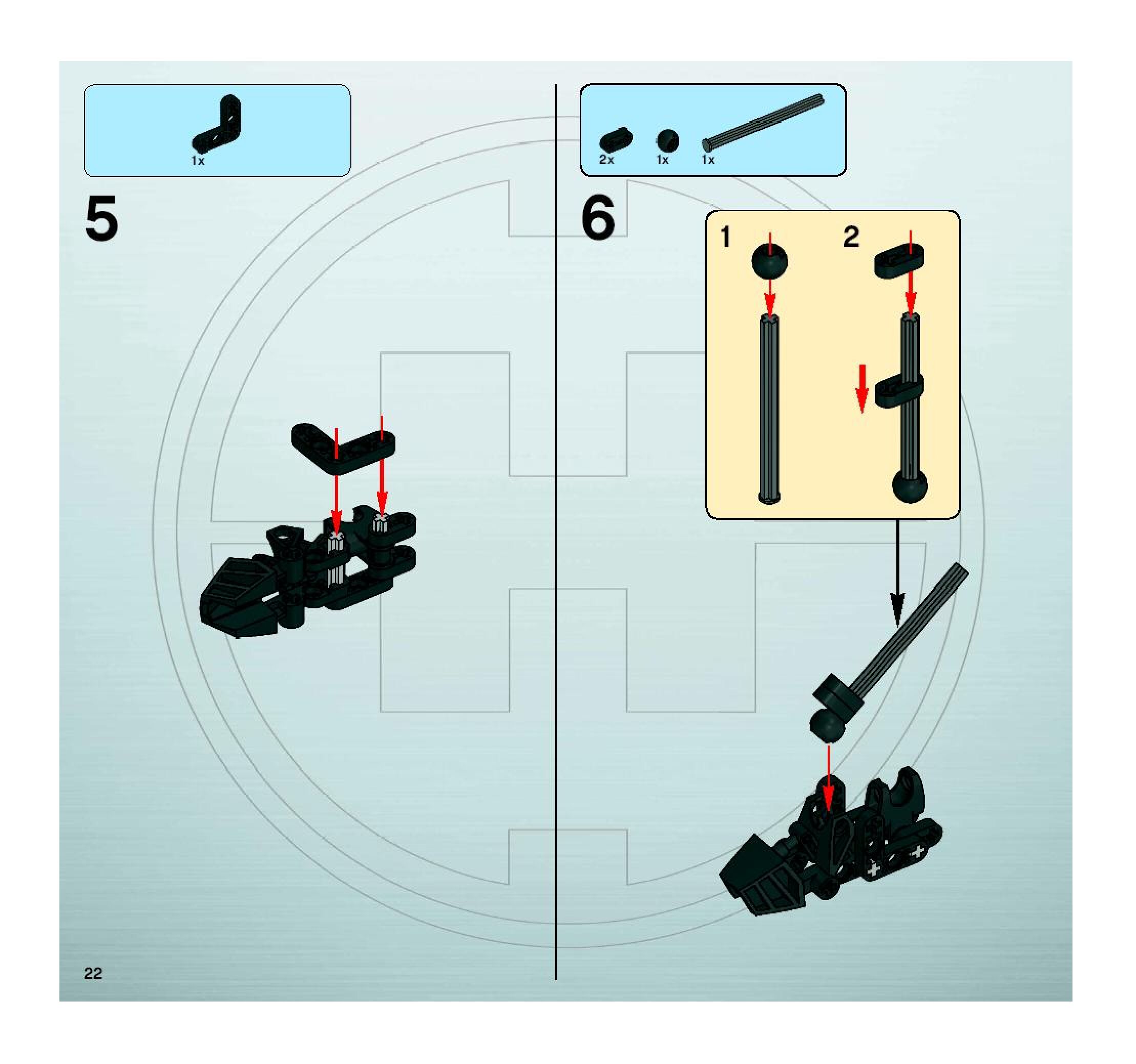 1x

5

2x 1x 1x

6

1

2

22