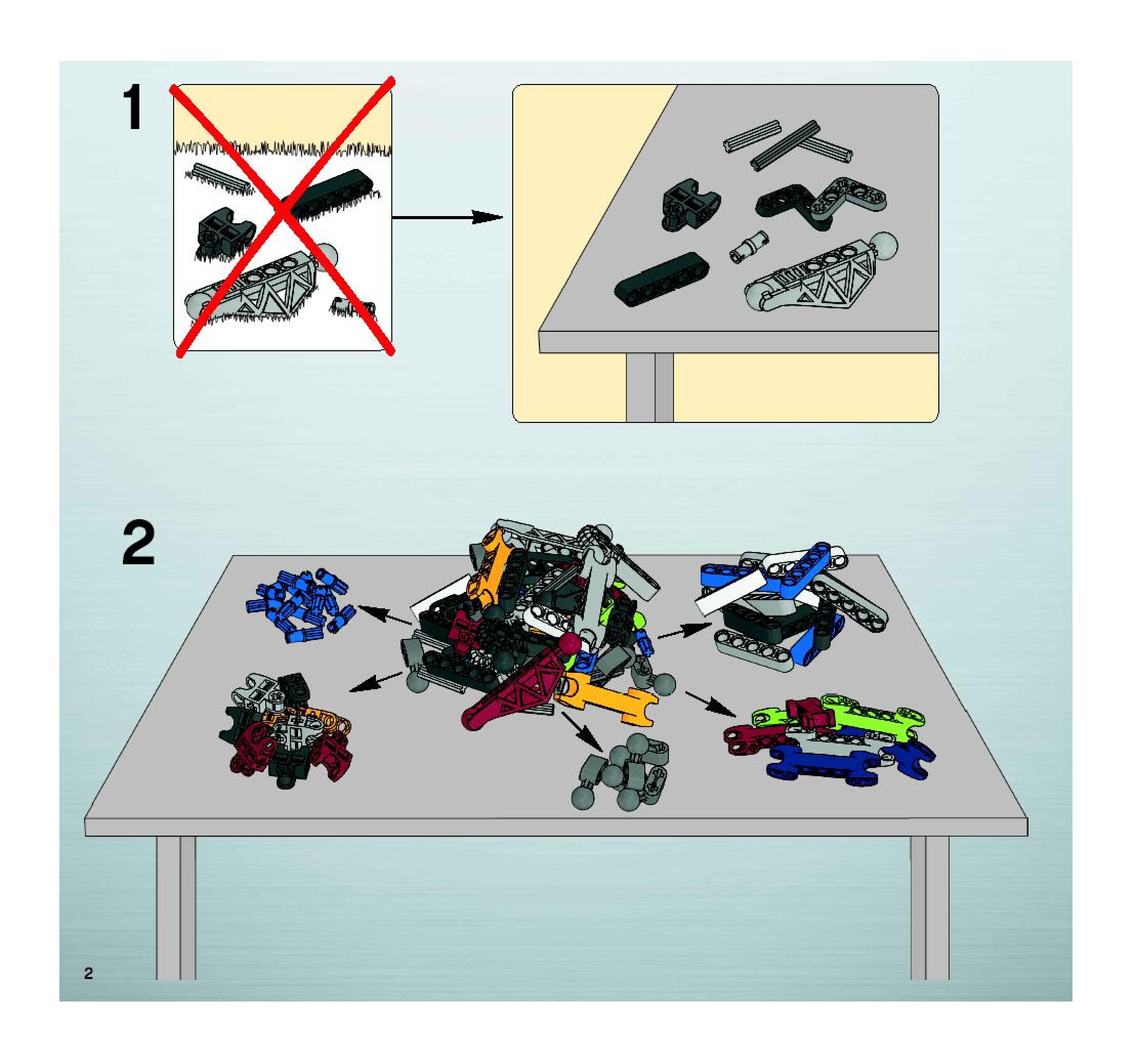 1

2

2