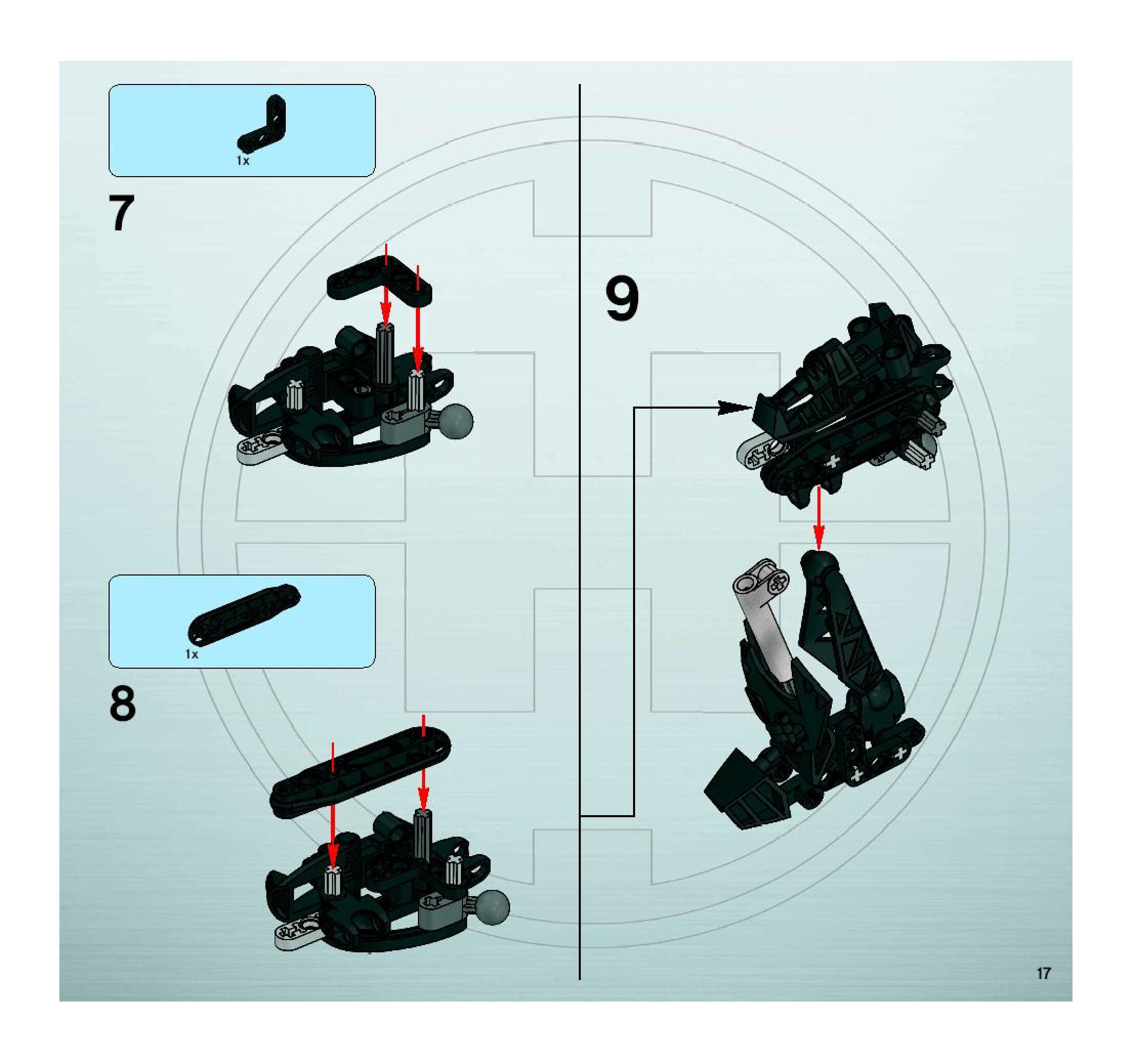 1x

7

1x

8

9

17