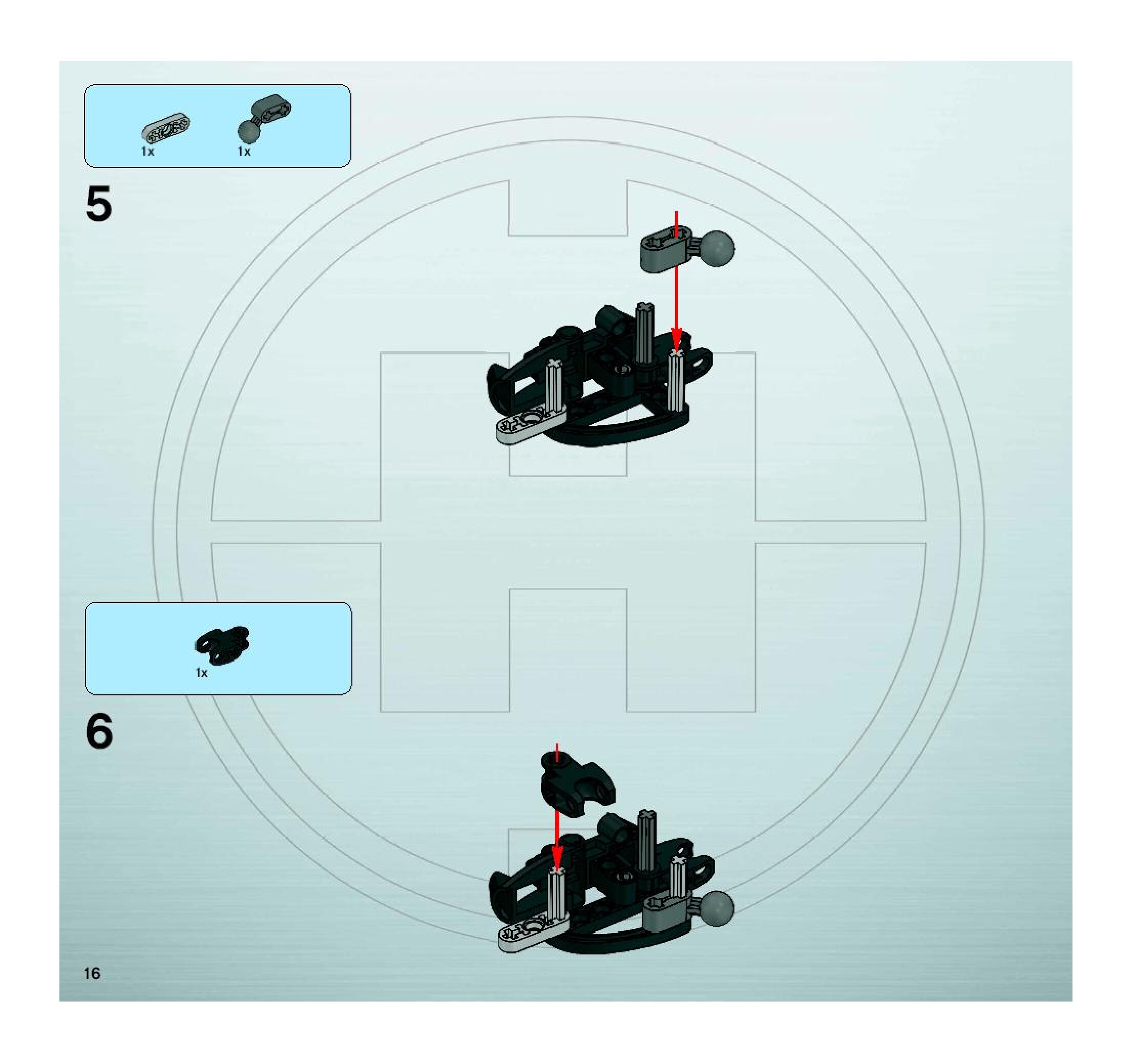 1x 1x

5

1x

6

16