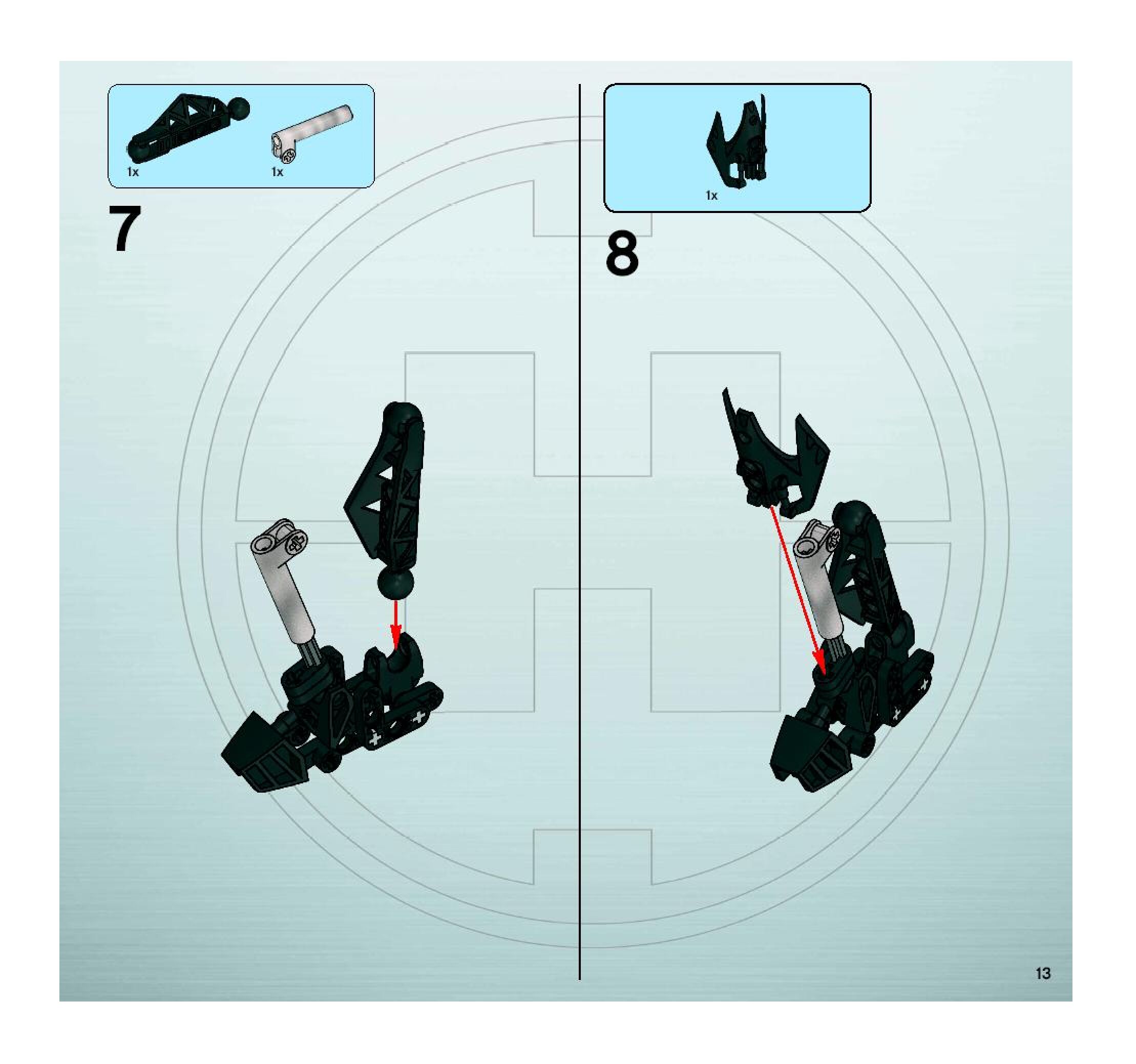 1x
1x

7

1x

8

13