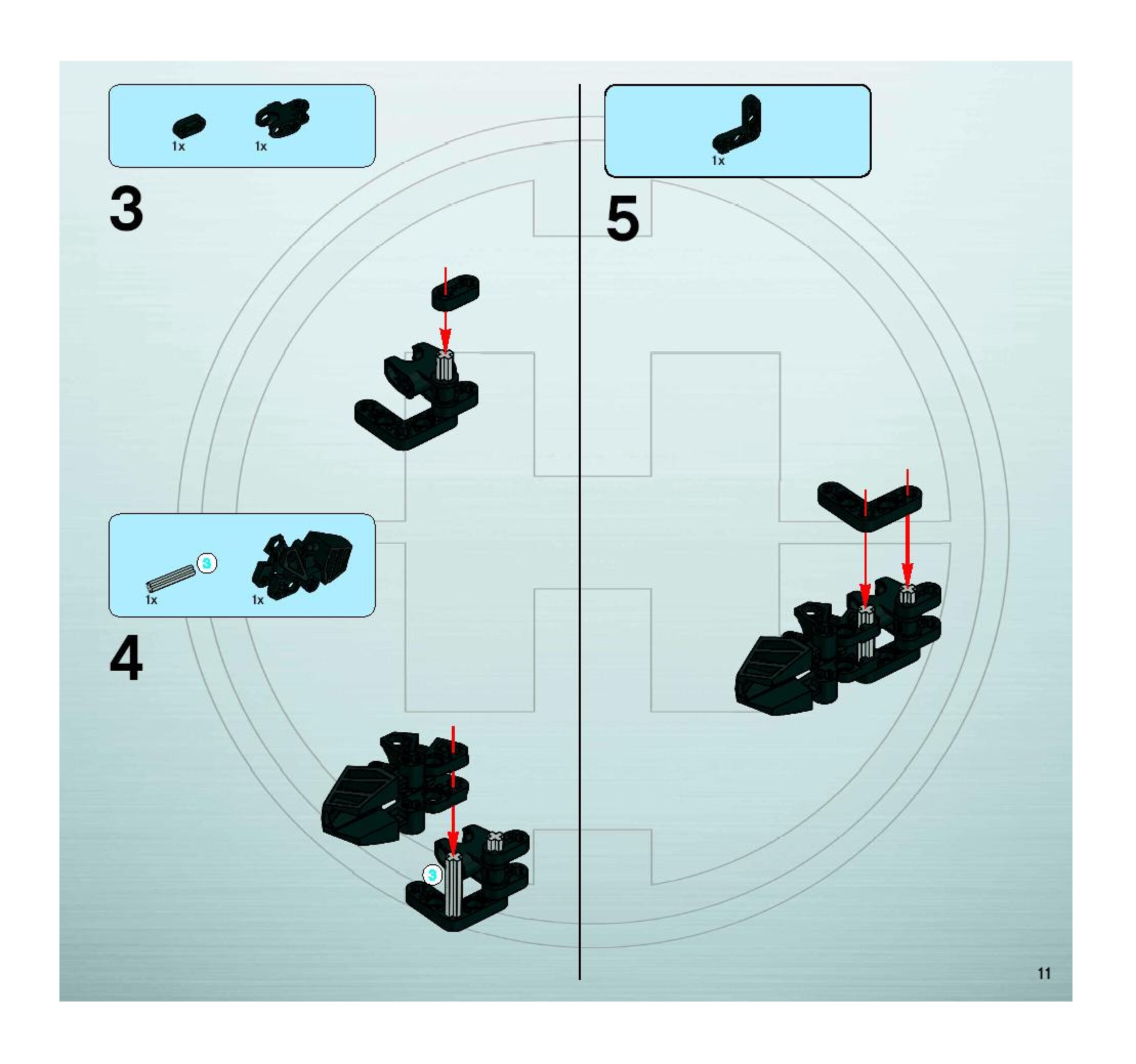 1x 1x

3

3

1x 1x

4

3

1x

5

11