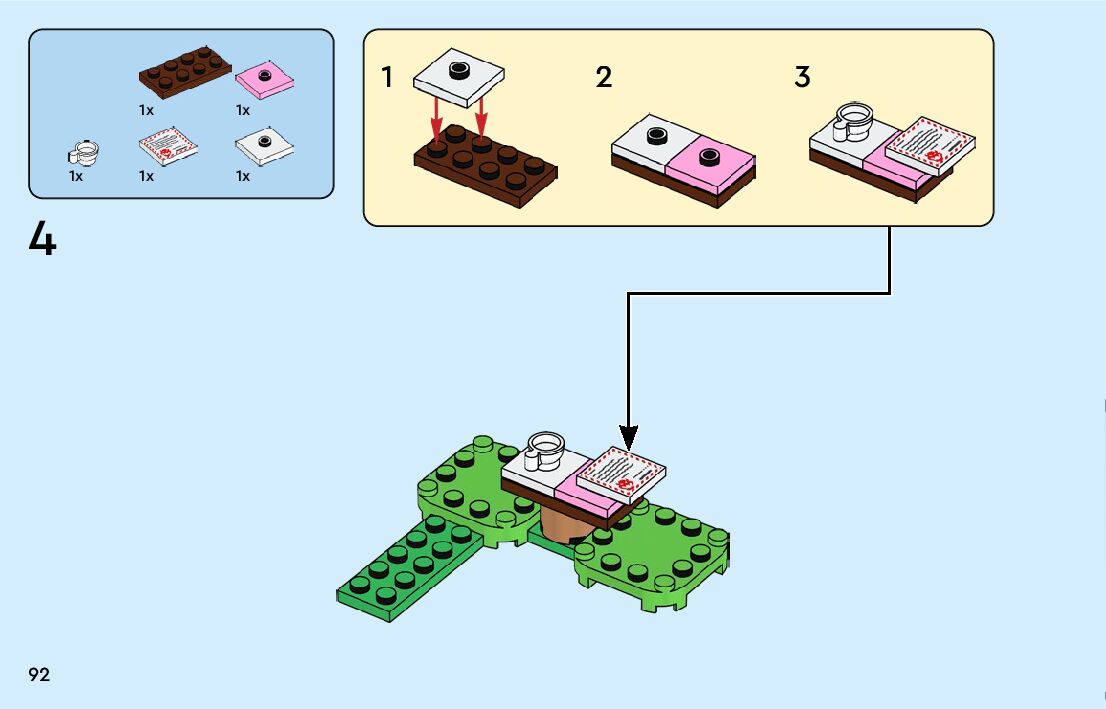 1x
1x
1x
1x
1x

4

1
2
3

92