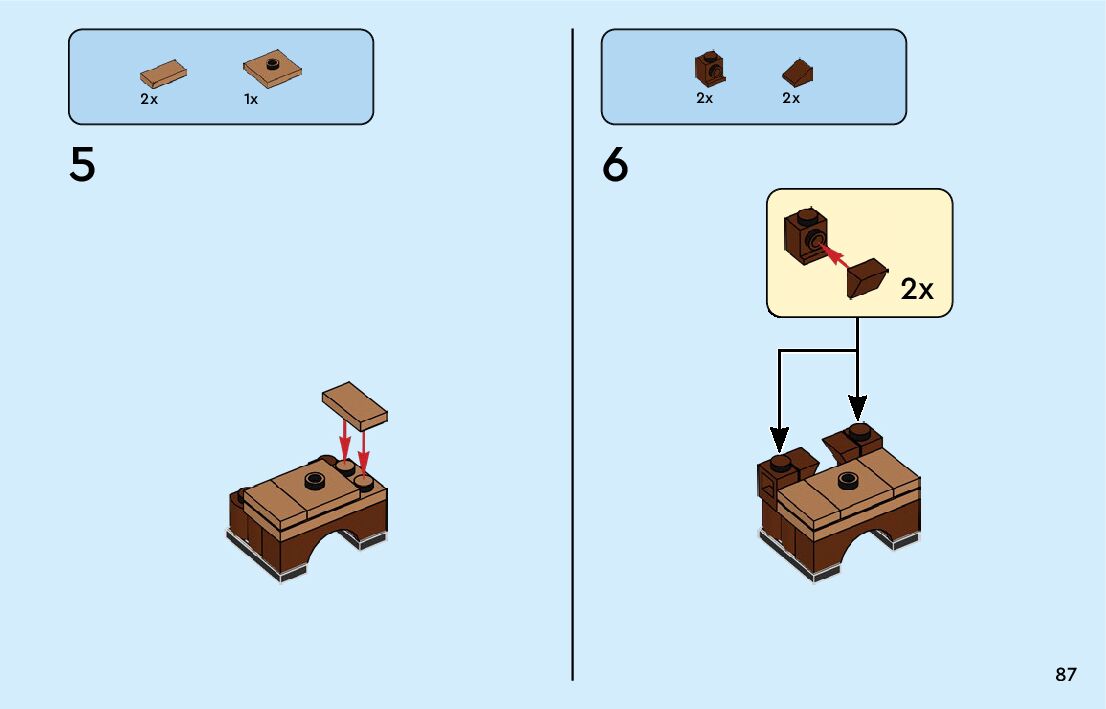 2x 1x

5

2x 2x

6

2x

87