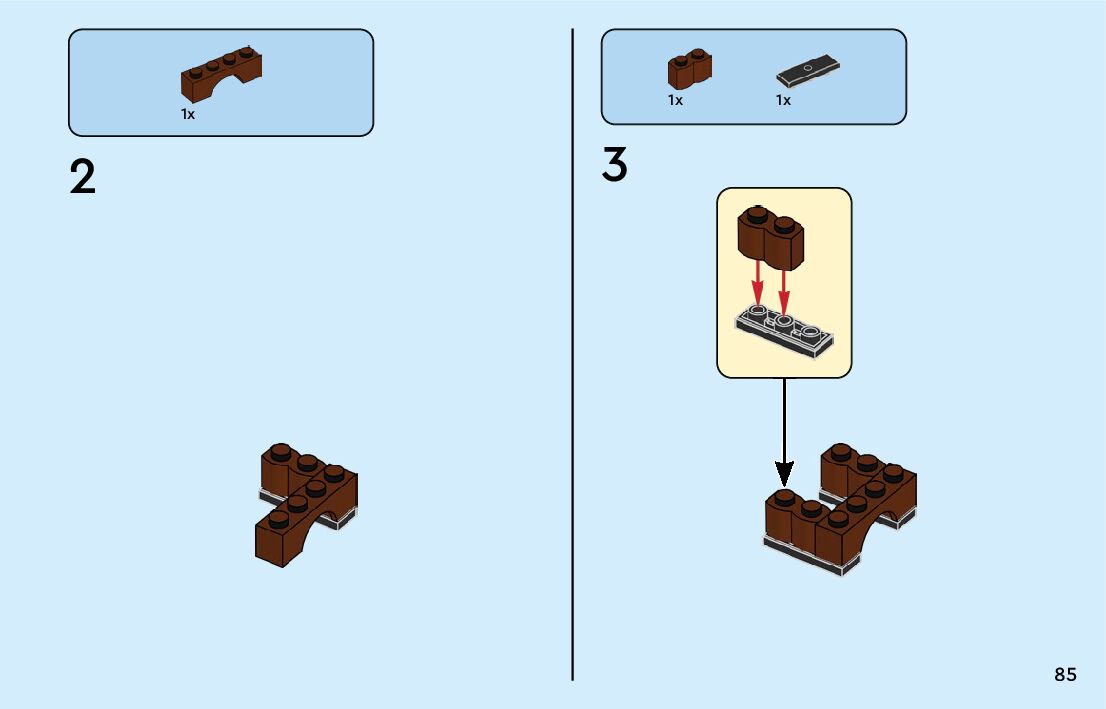 1x

2

1x 1x

3

85