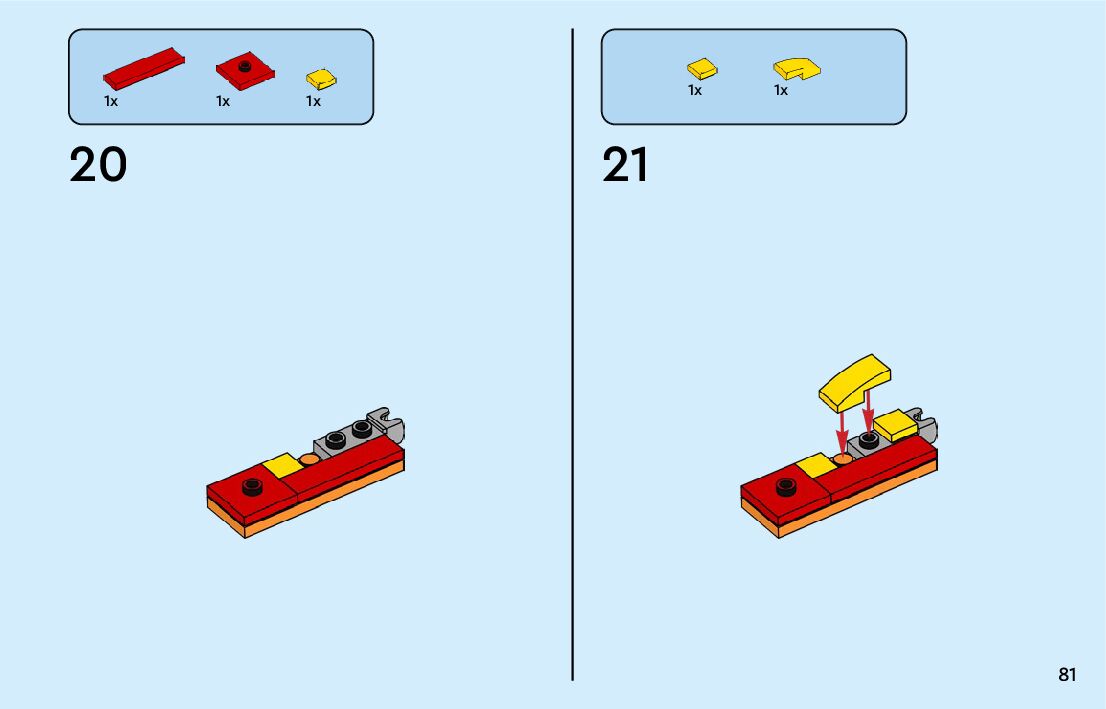 1x 1x 1x

20

1x 1x

21

81