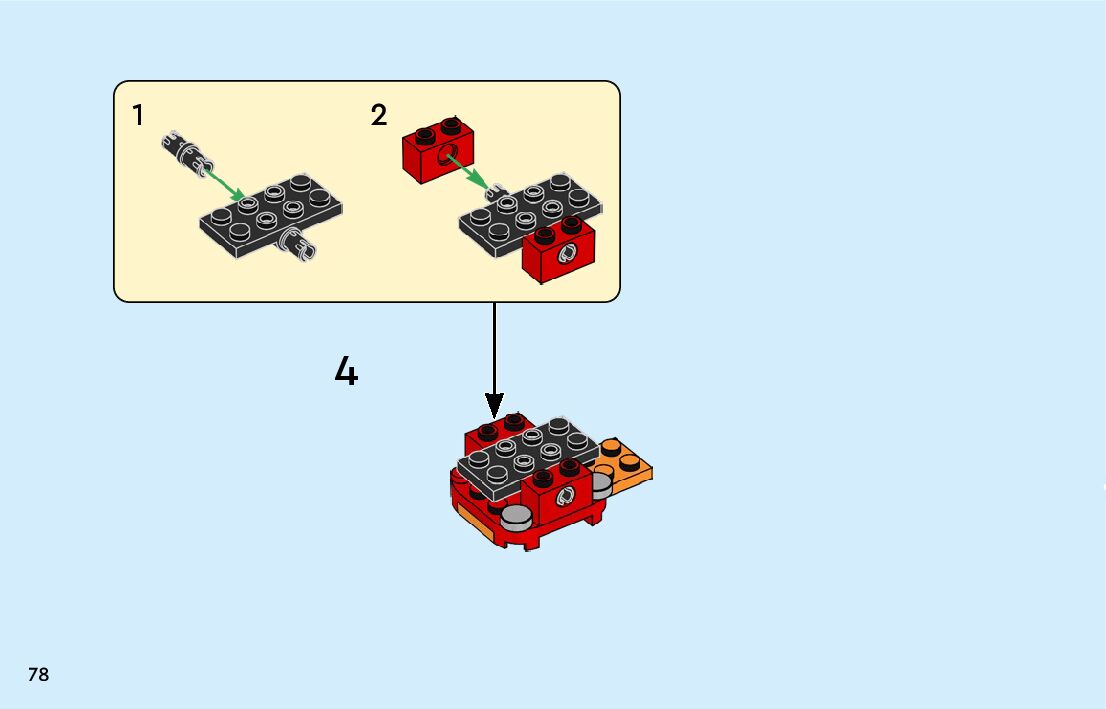 1

2

4

78