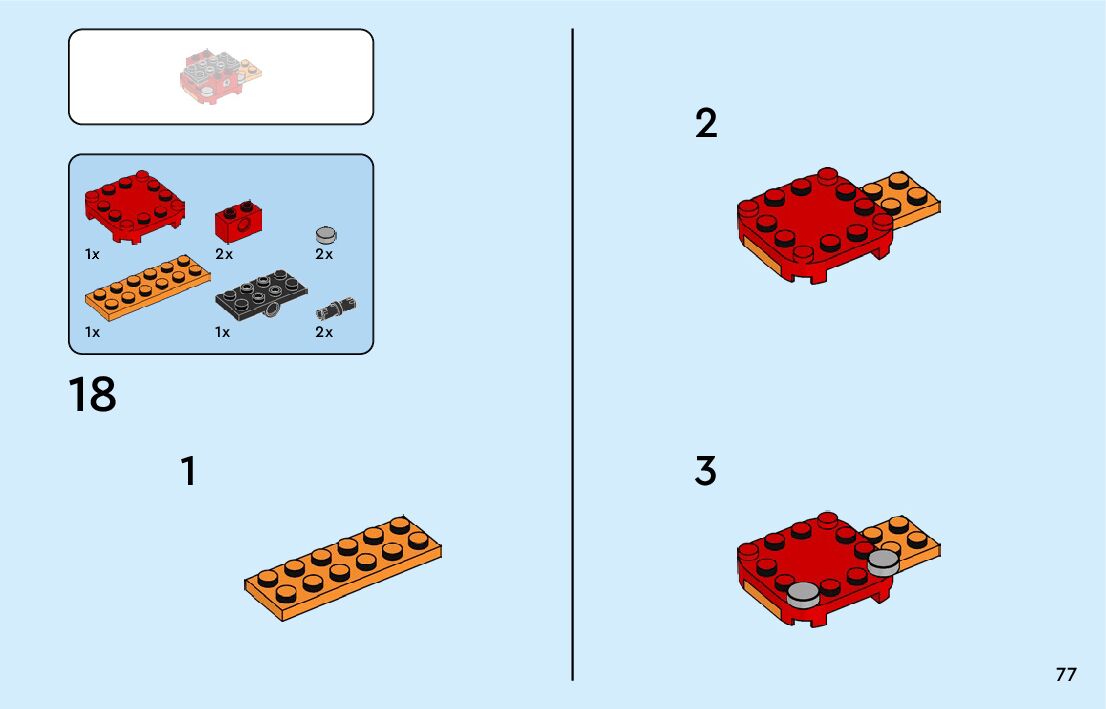 1x

2x

2x

1x

1x

2x

18

1

2

3

77