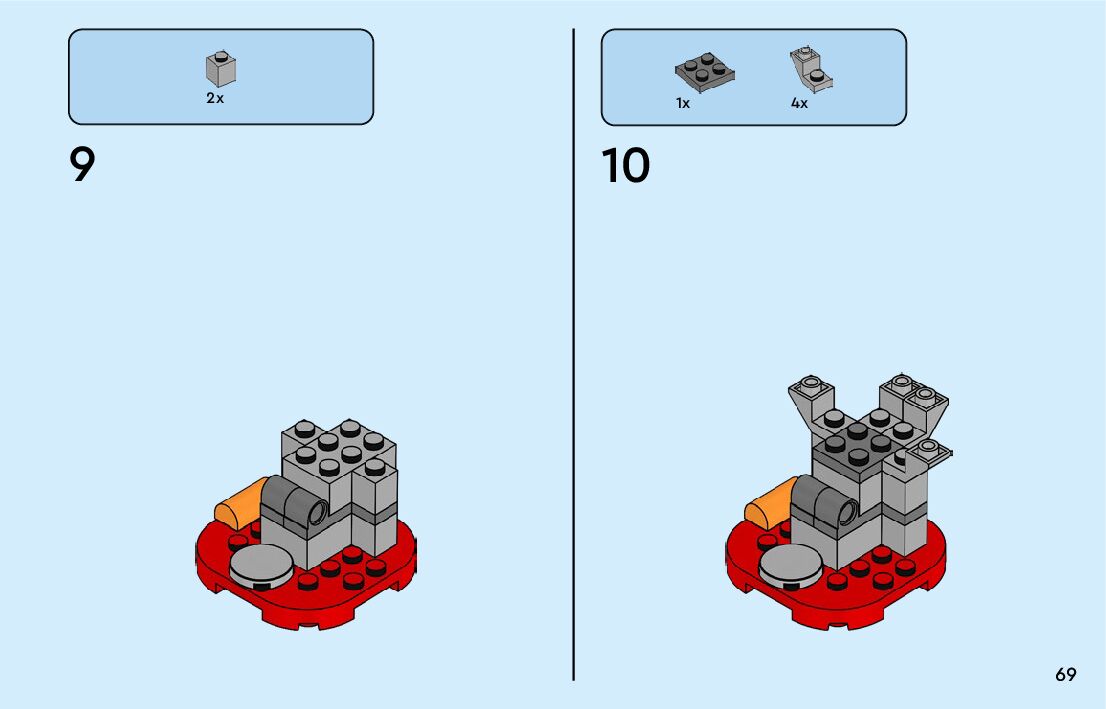 2x

9

1x 4x

10

69