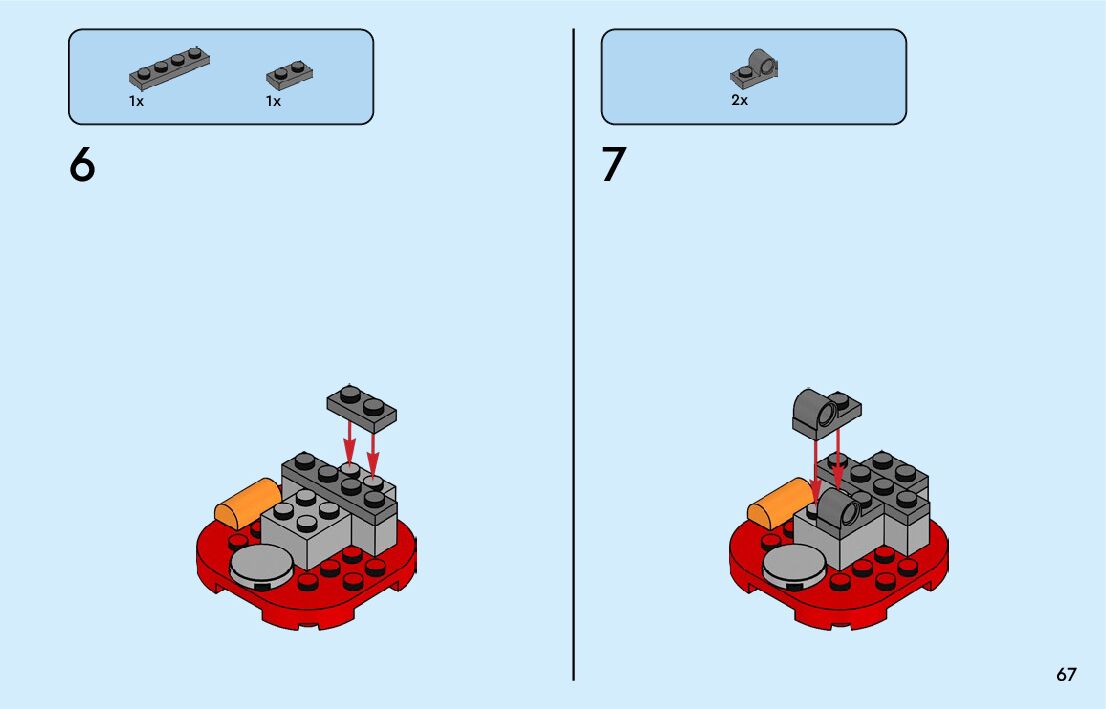 1x 1x

6

2x

7

67