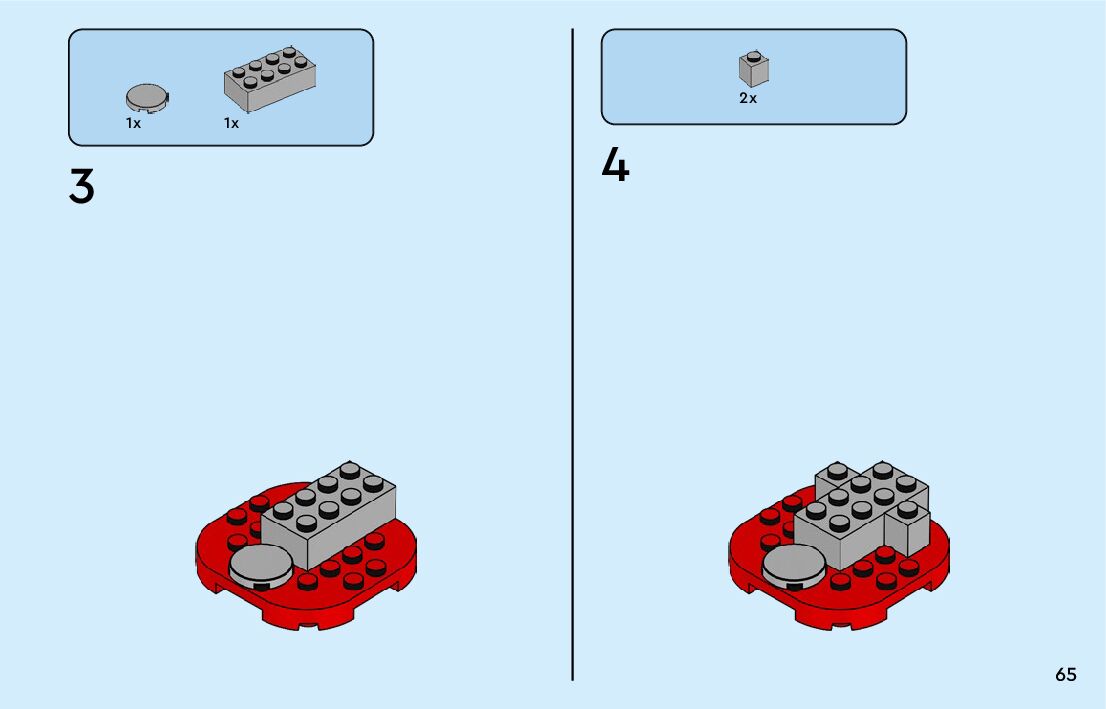 1x 1x

3

2x

4

65