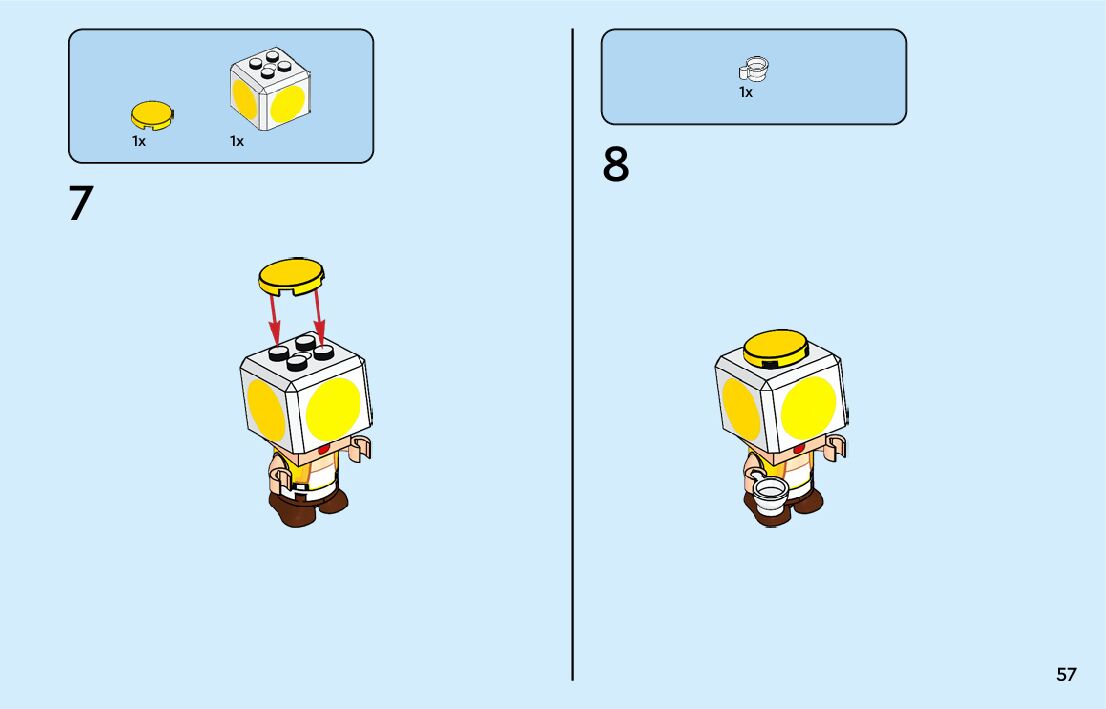 1x 1x

7

1x

8

57