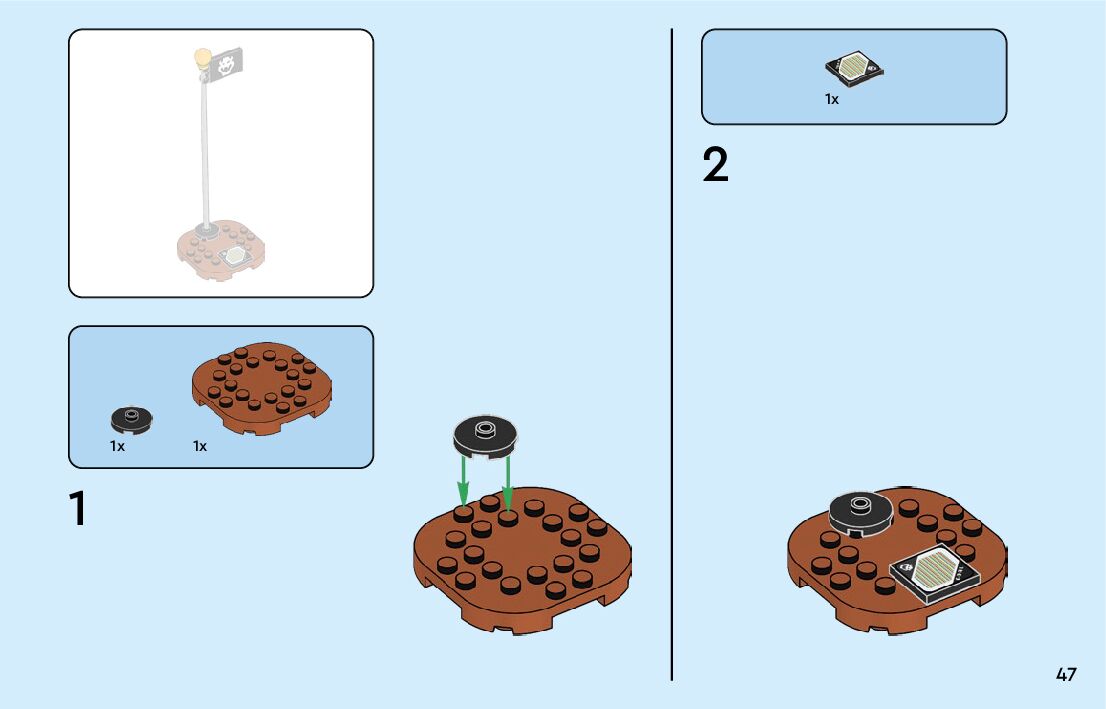 1x 1x

1

1x

2

47