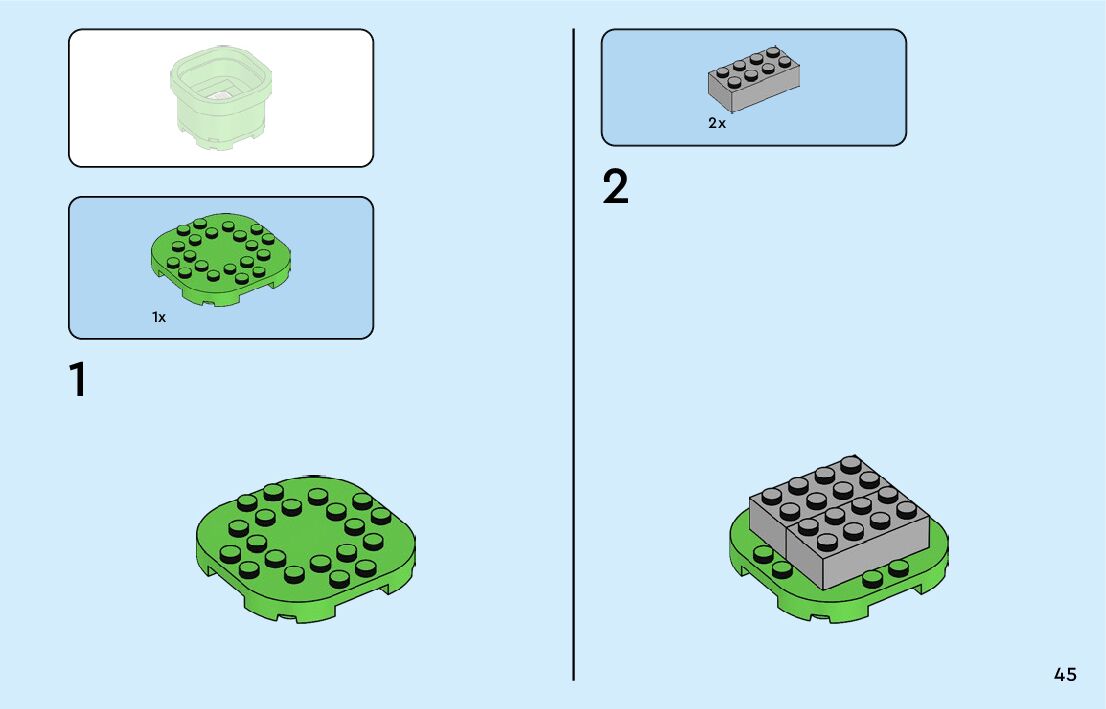 1x

1

2x

2

45