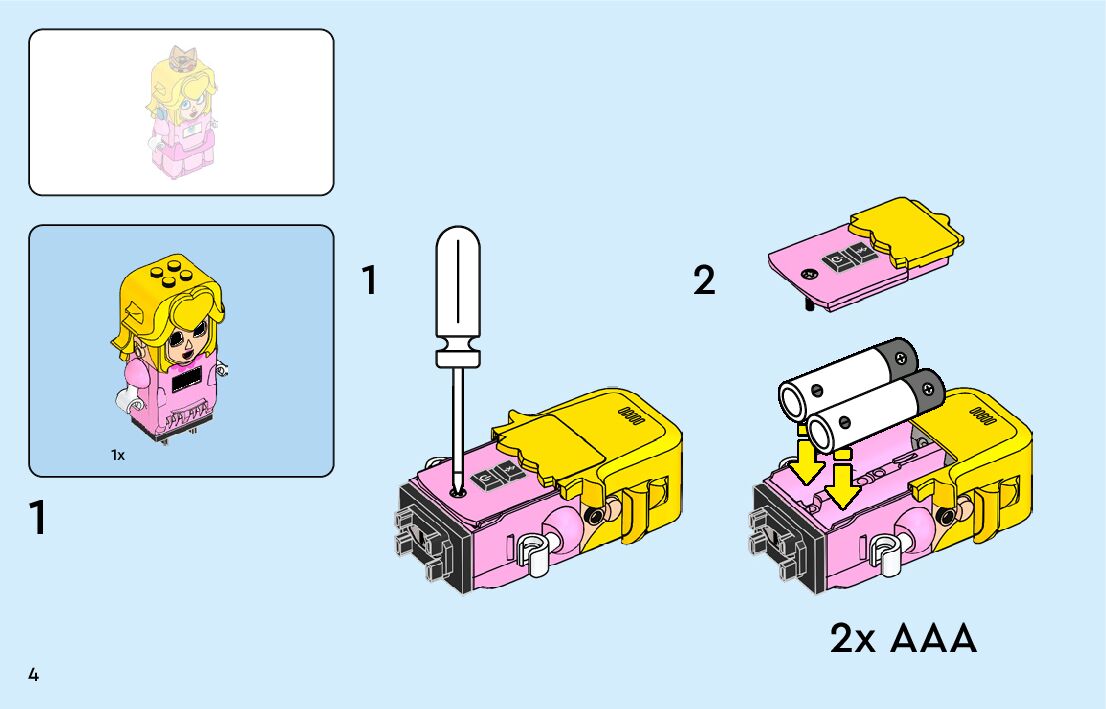 1x

1

1

2

2x AAA

4