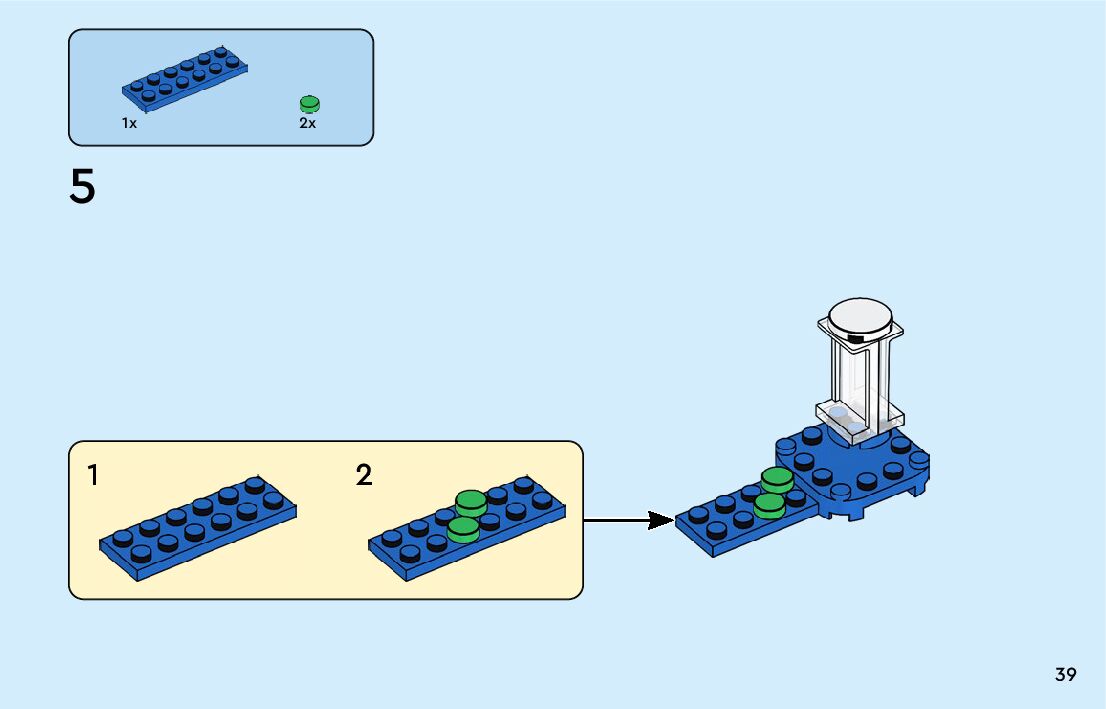 1x
2x

5

1
2

39