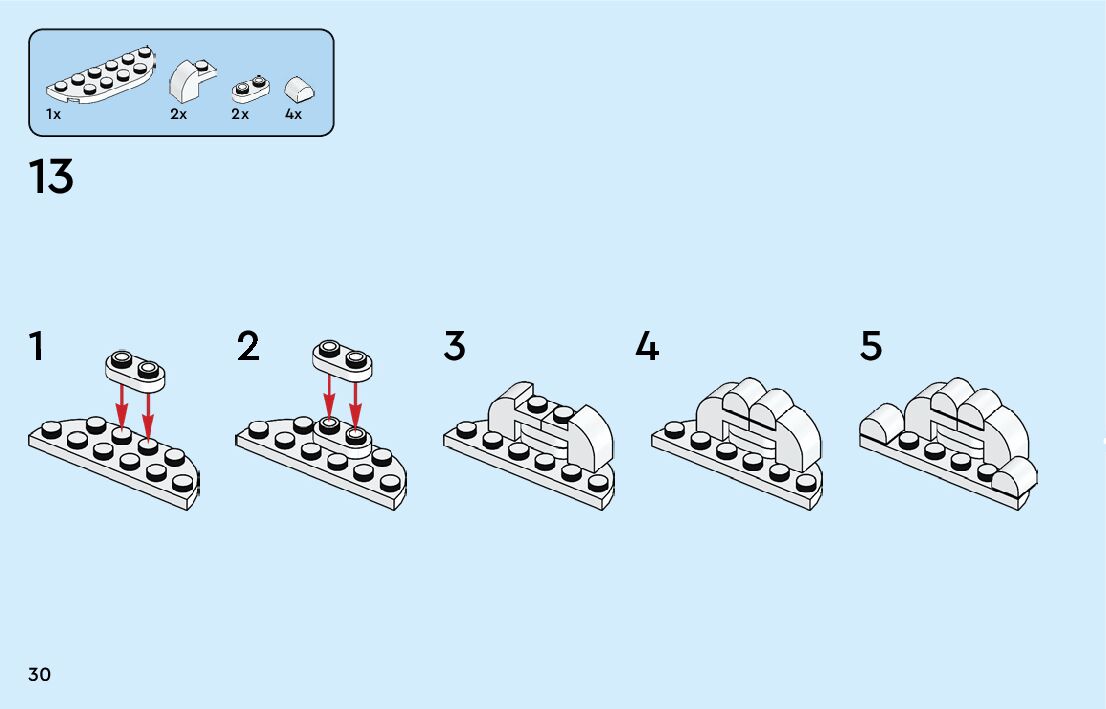 1x 2x 2x 4x

13

1

2

3

4

5

30